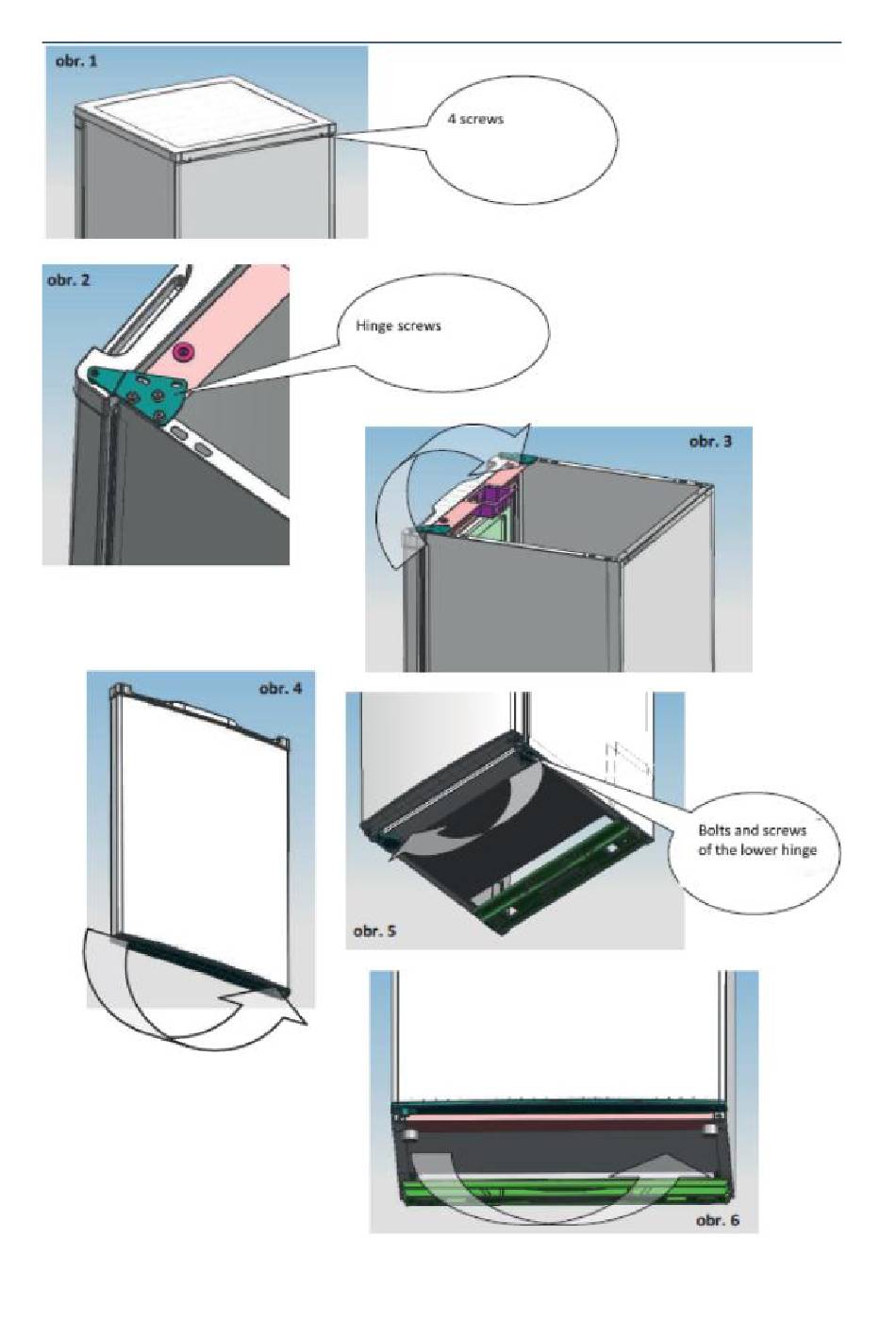 obr. 1

4 screws

obr. 2

Hinge screws

obr. 3

obr. 4

Bolts and screws of the lower hinge

obr. 5

obr. 6