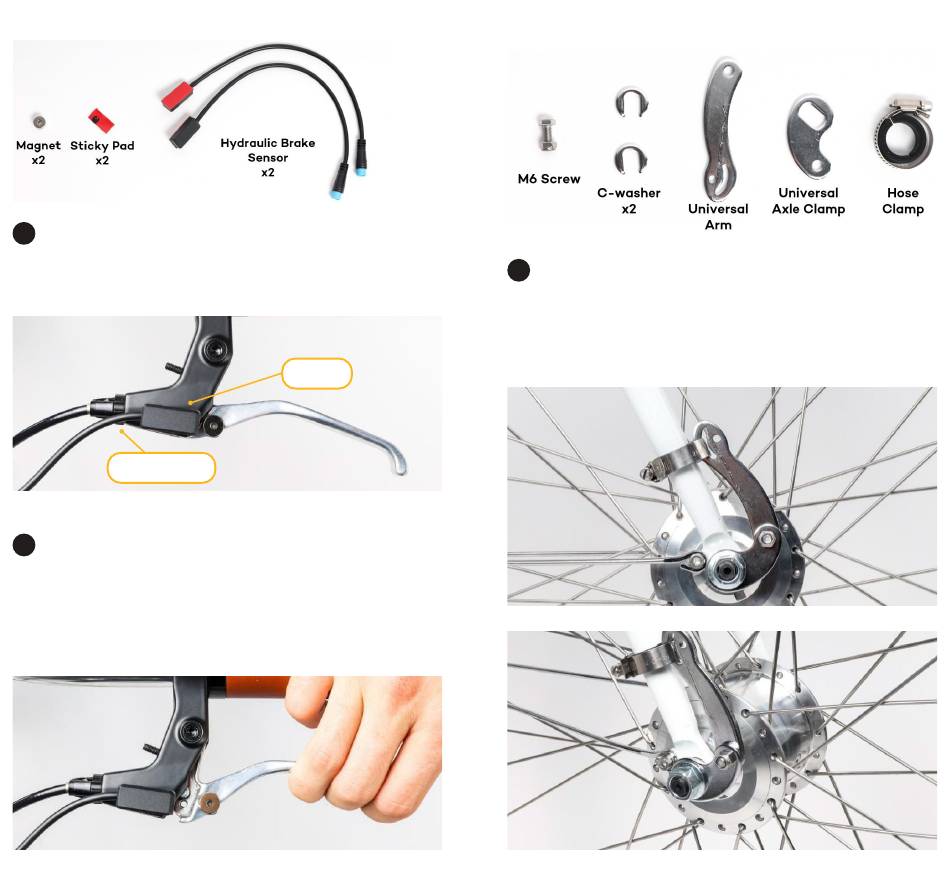 Magnet x2

Sticky Pad x2

Hydraulic Brake Sensor x2

M6 Screw

C-washer x2

Universal Arm

Universal Axle Clamp

Hose Clamp