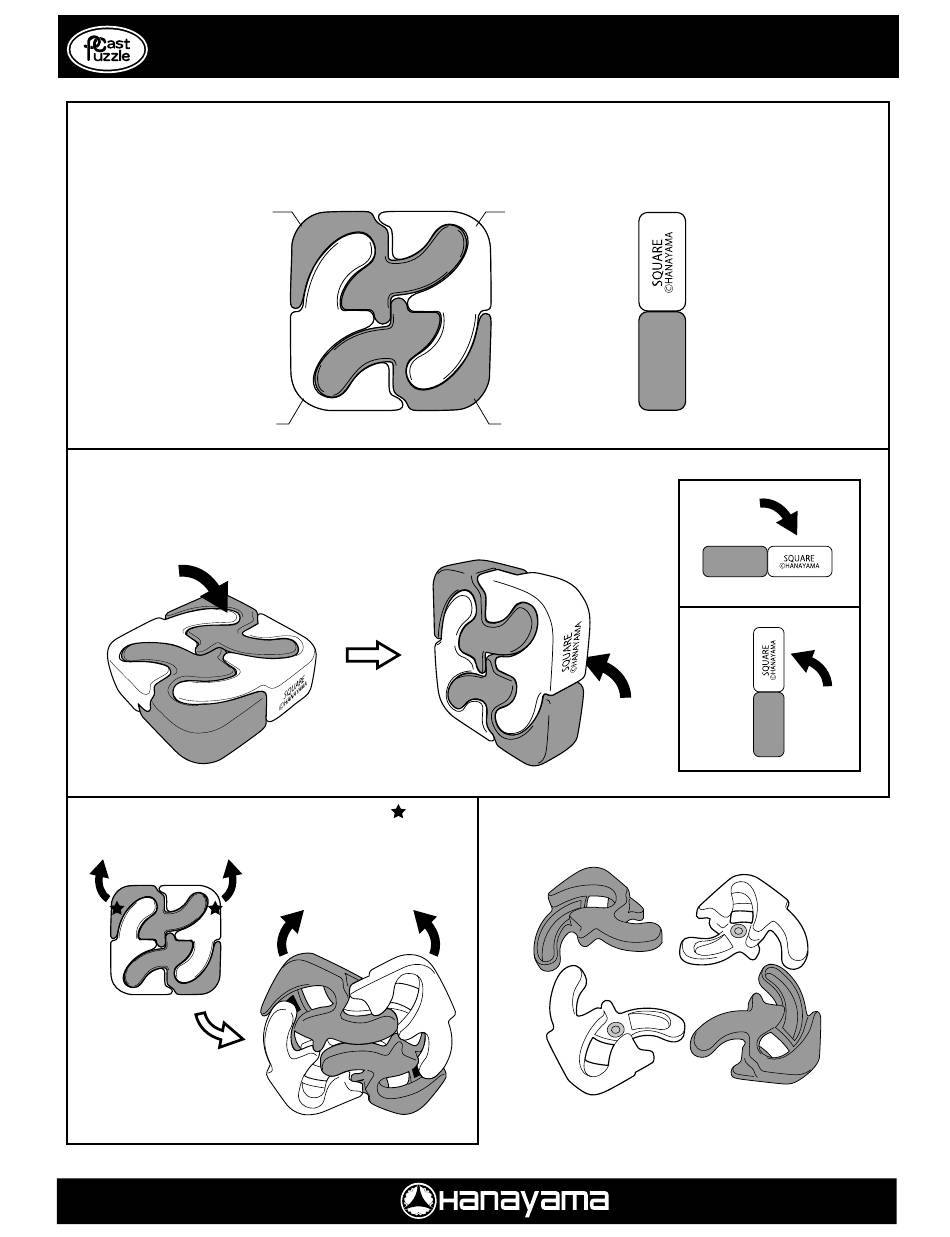 Cast Puzzle

SQUARE ©HANAYAMA

SQUARE ©HANAYAMA

SQUARE ©HANAYAMA

SQUARE ©HANAYAMA

SQUARE ©HANAYAMA

Hanayama