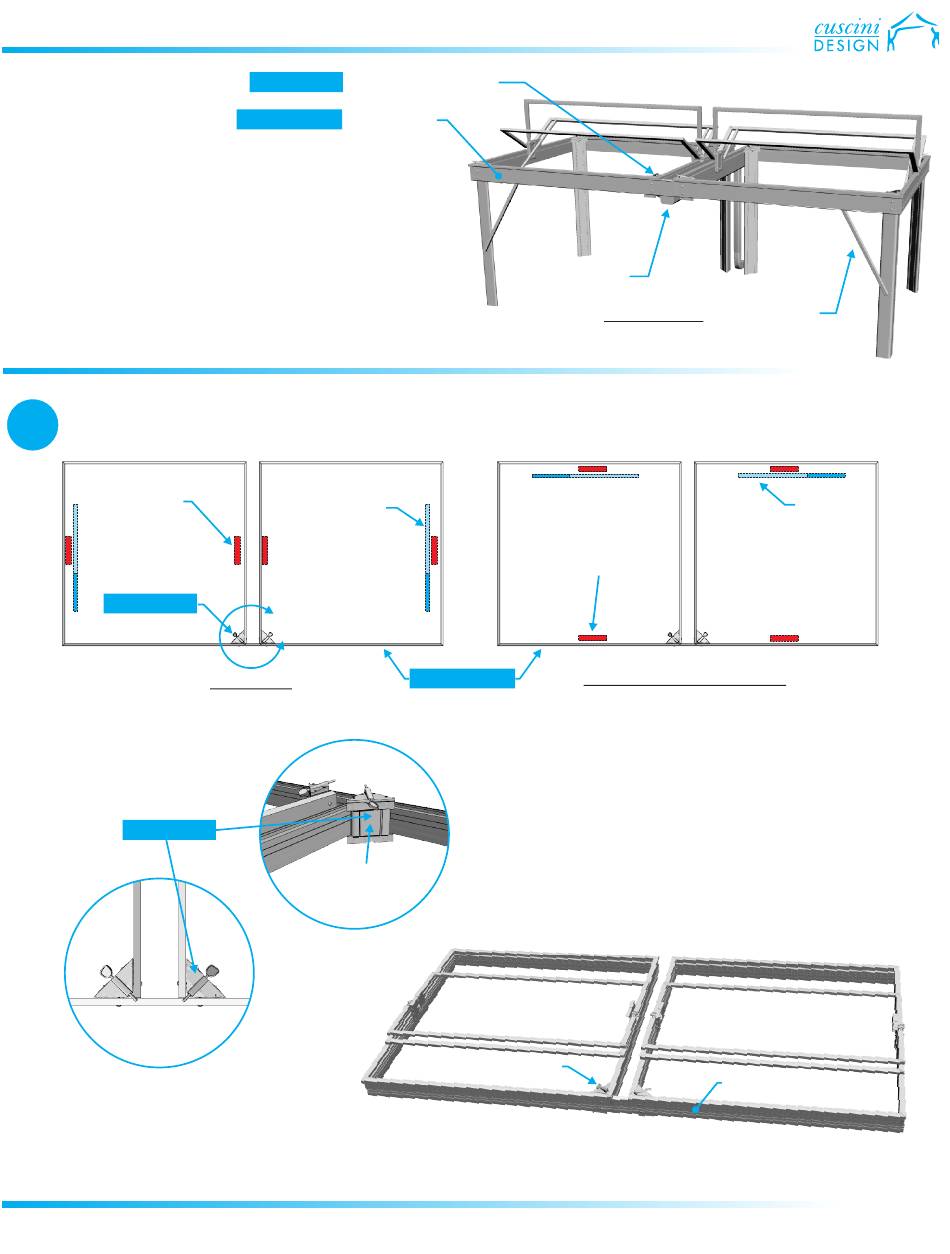 cuscini DESIGN