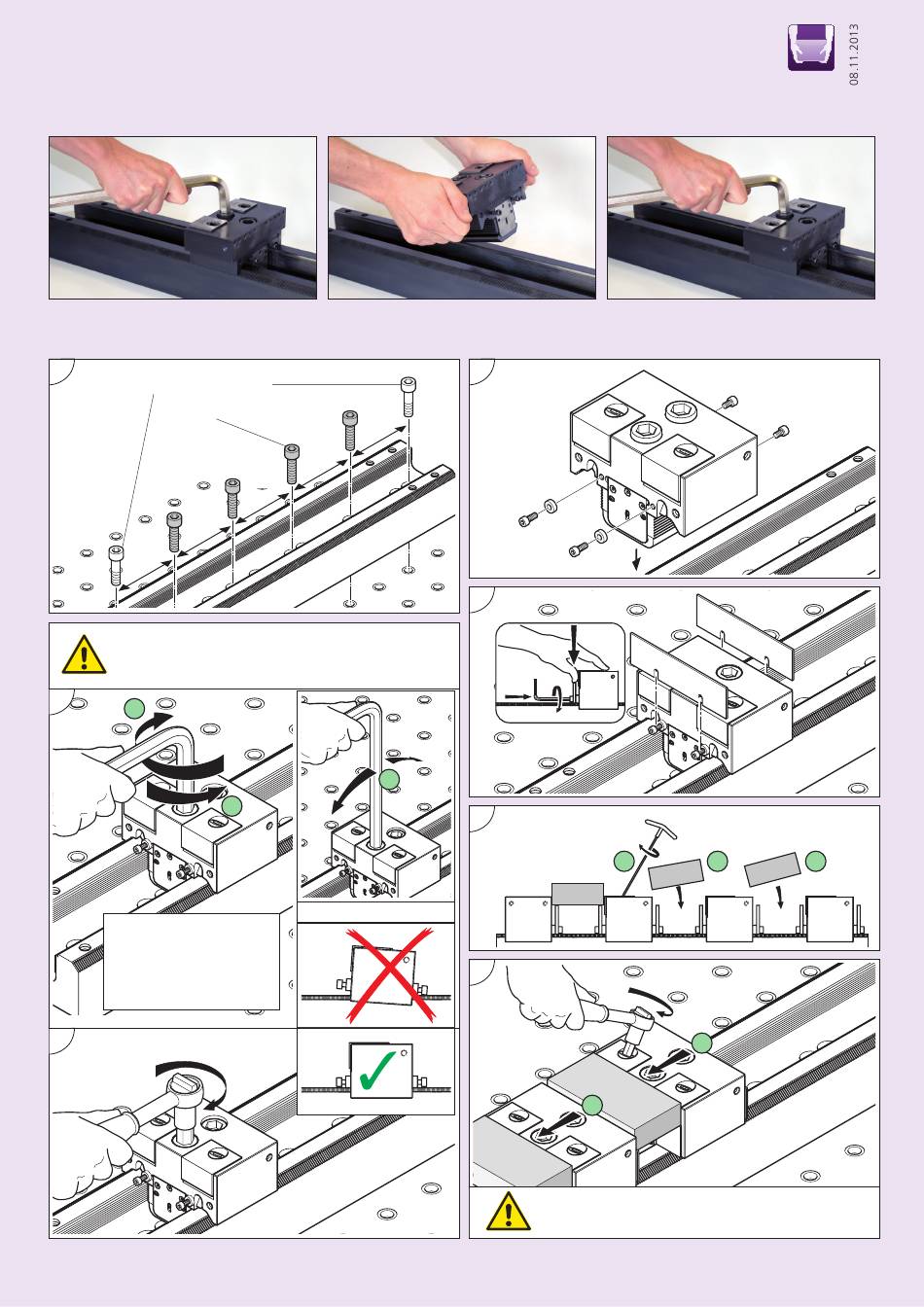 08.11.2013