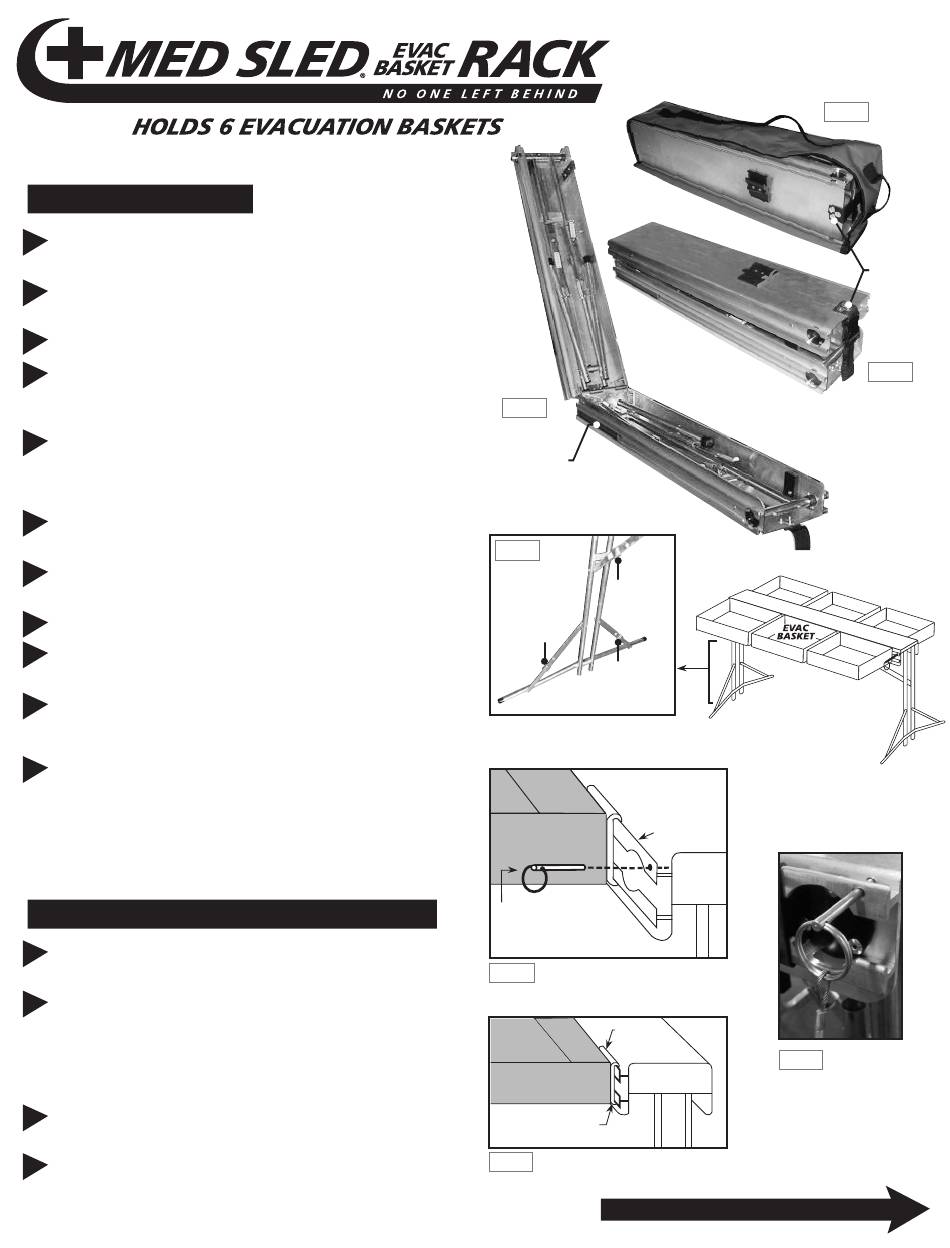 MED SLED® EVAC BASKET RACK

NO ONE LEFT BEHIND

HOLDS 6 EVACUATION BASKETS

EVAC BASKET