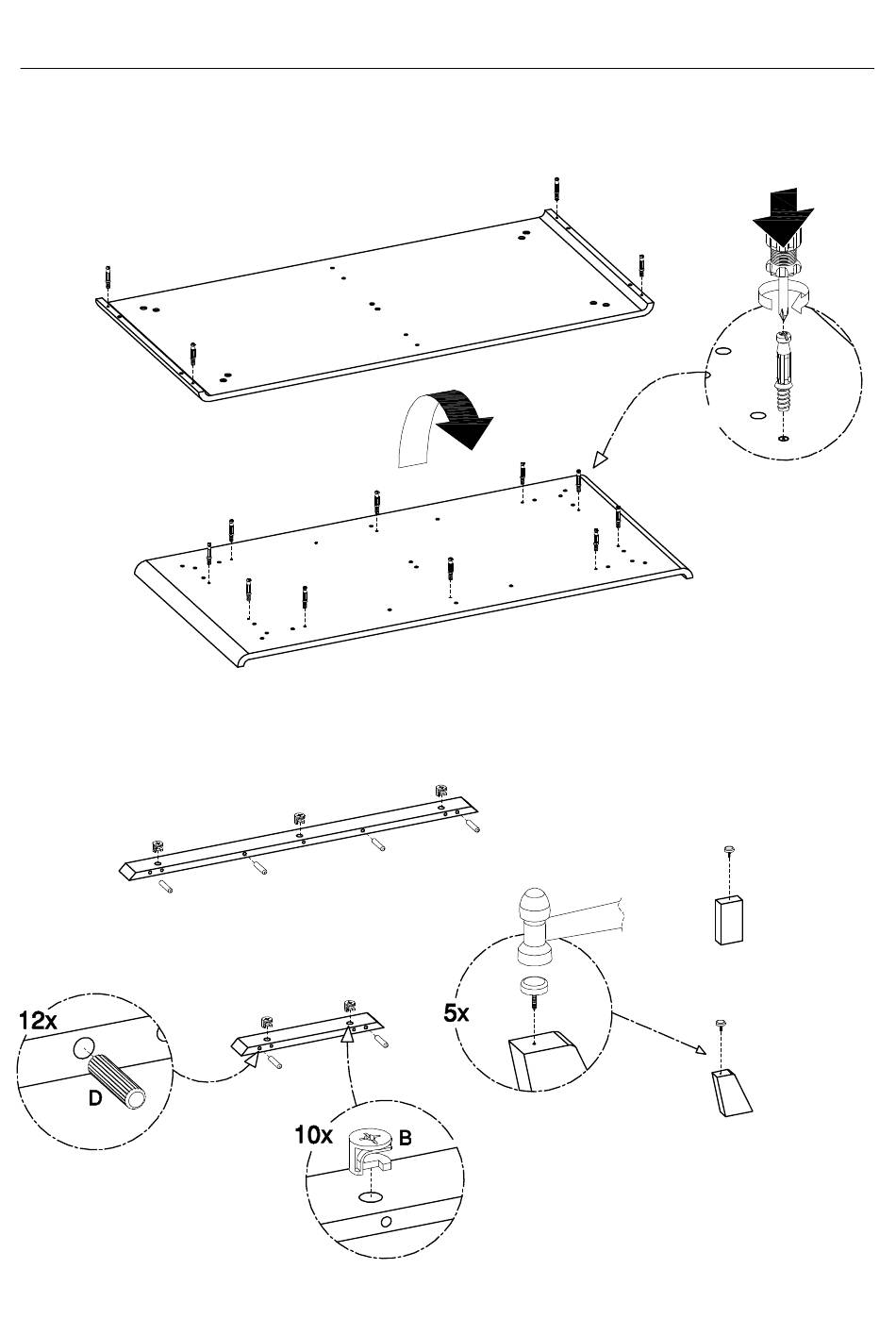 12x

D

10x

B

5x