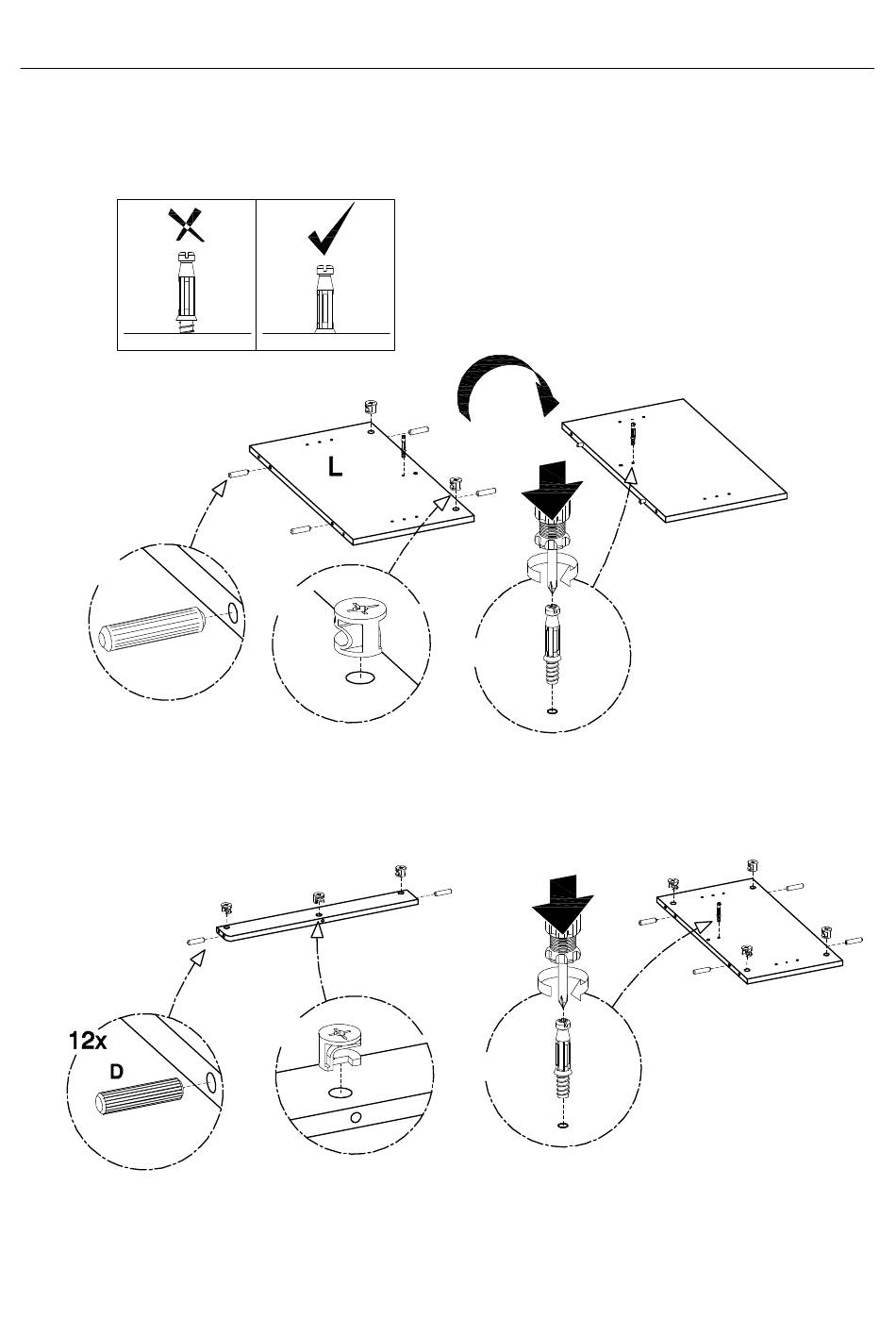 L

12x
D