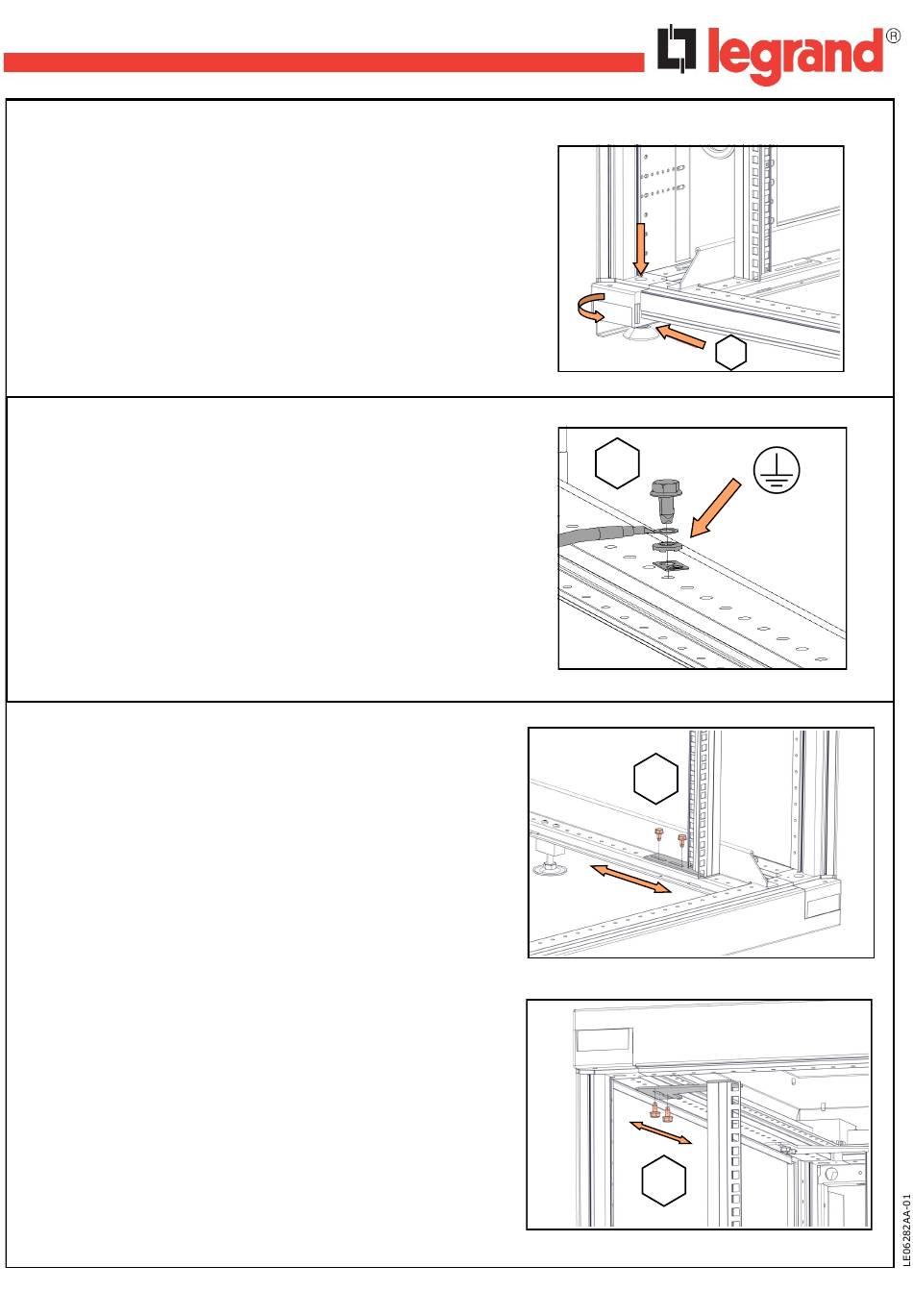 legrand®

LE06282AA-01