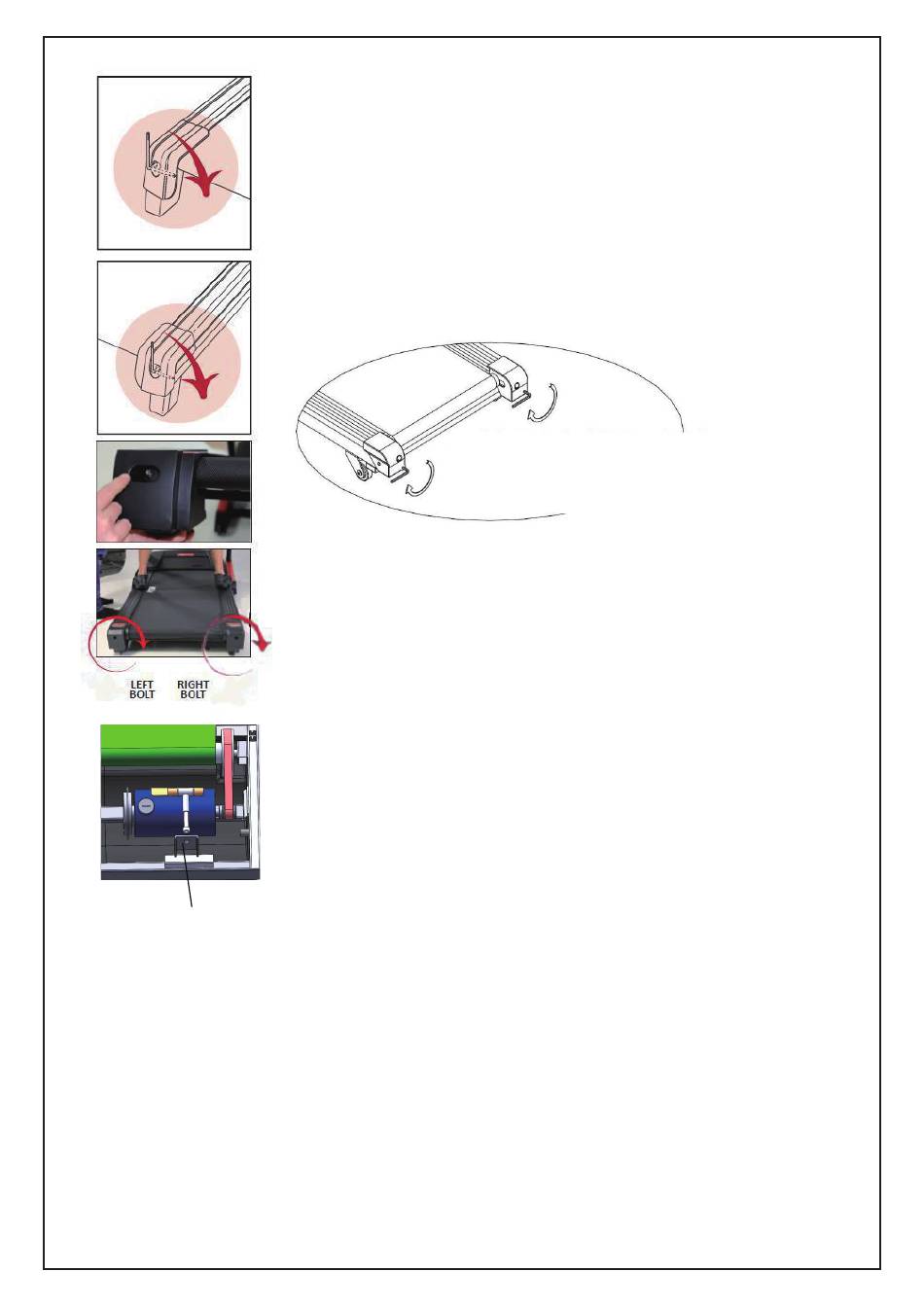 LEFT BOLT
RIGHT BOLT