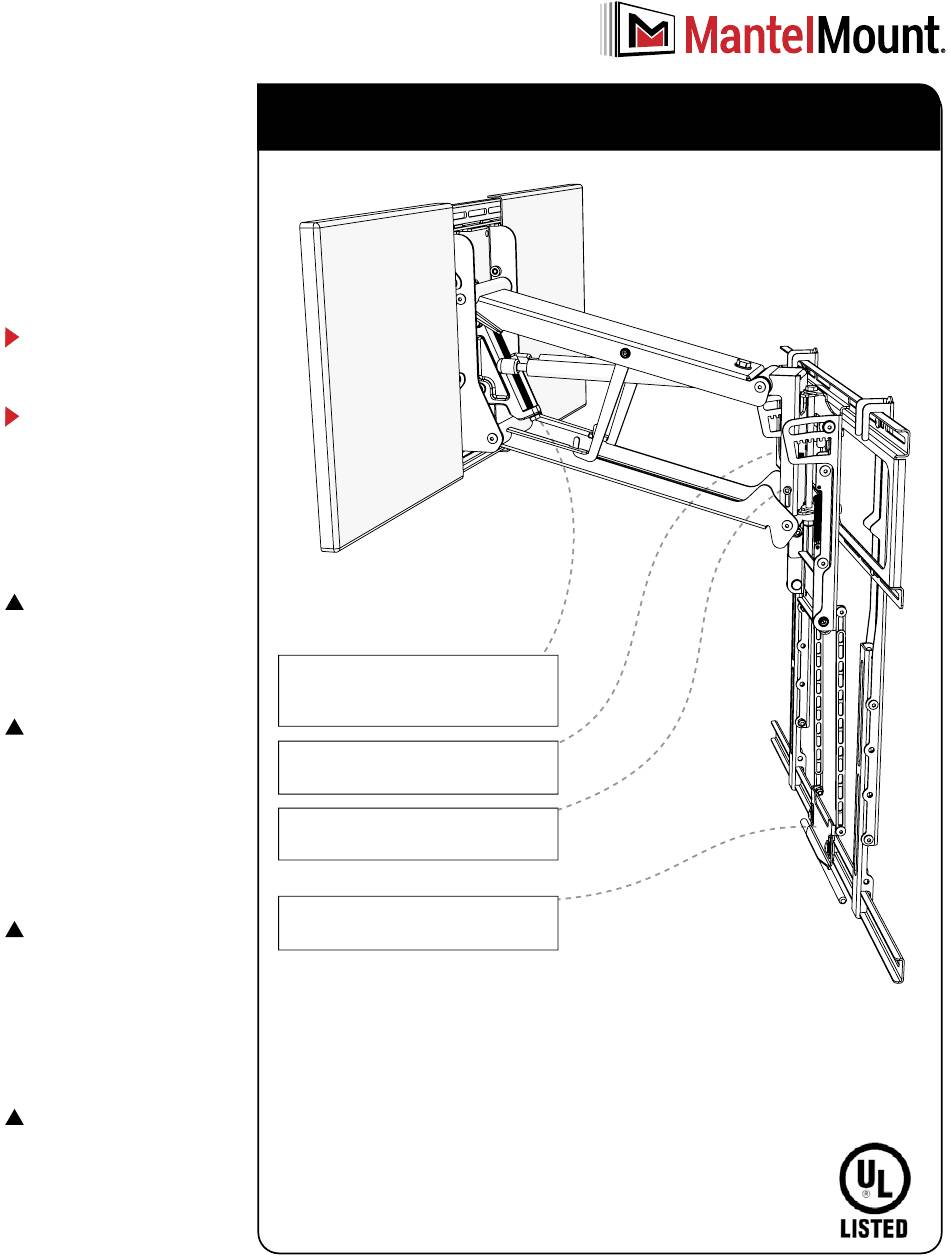 MantelMount.

UL

LISTED