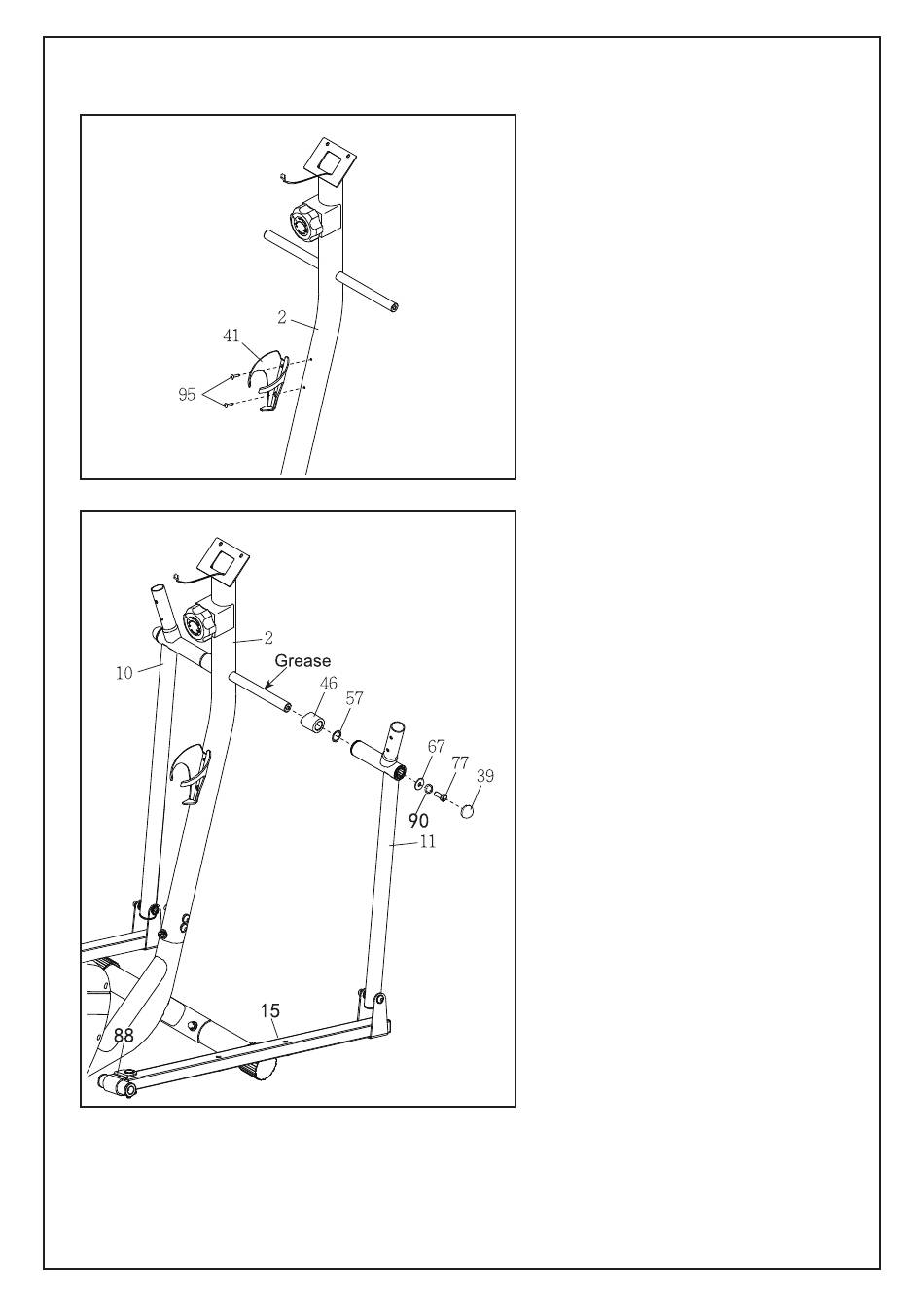 2
41
95

2
10
Grease
46
57
67
77
39
90
11
15
88