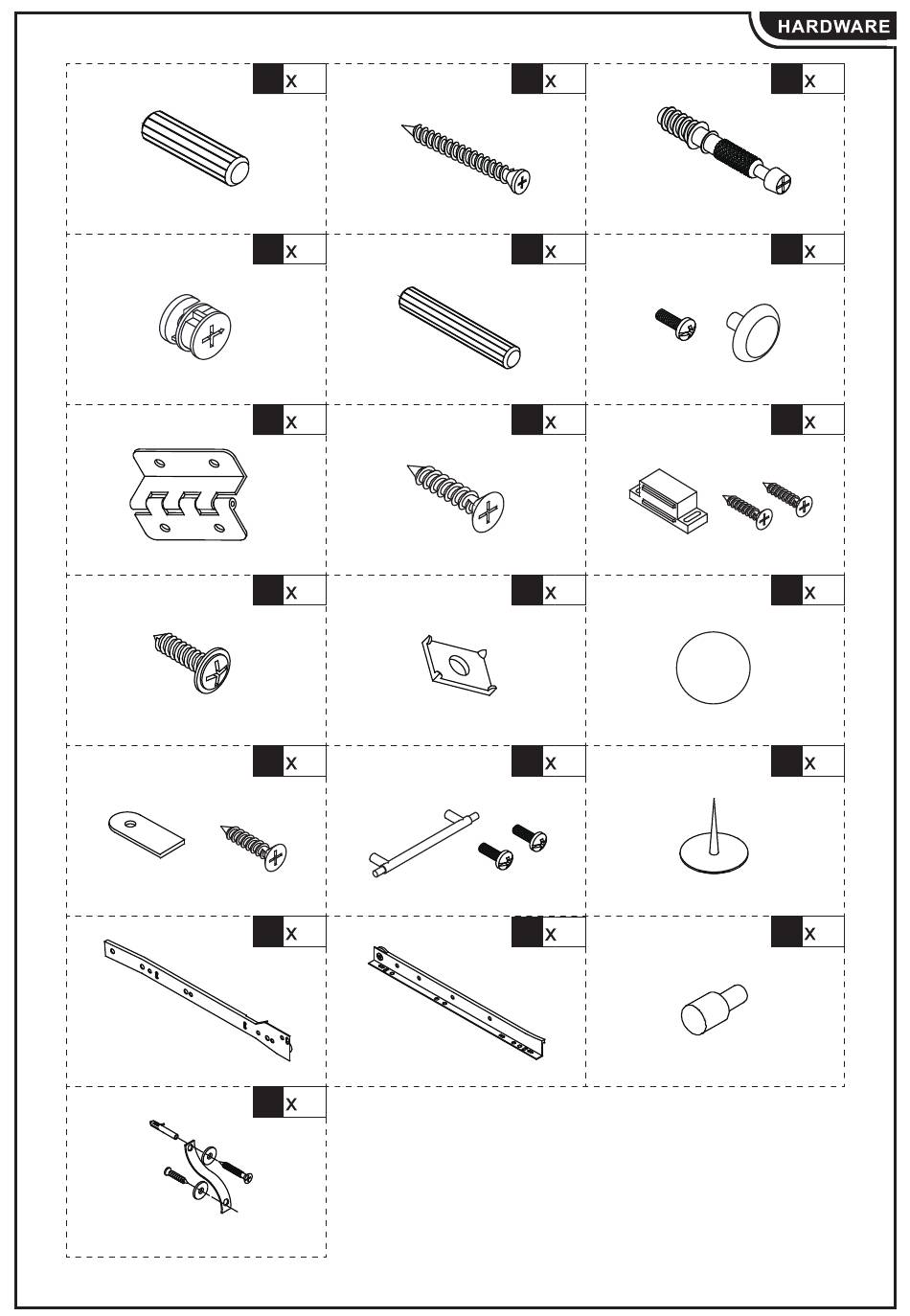 HARDWARE

x

x

x

x

x

x

x

x

x

x

x

x

x

x

x

x

x

x

x