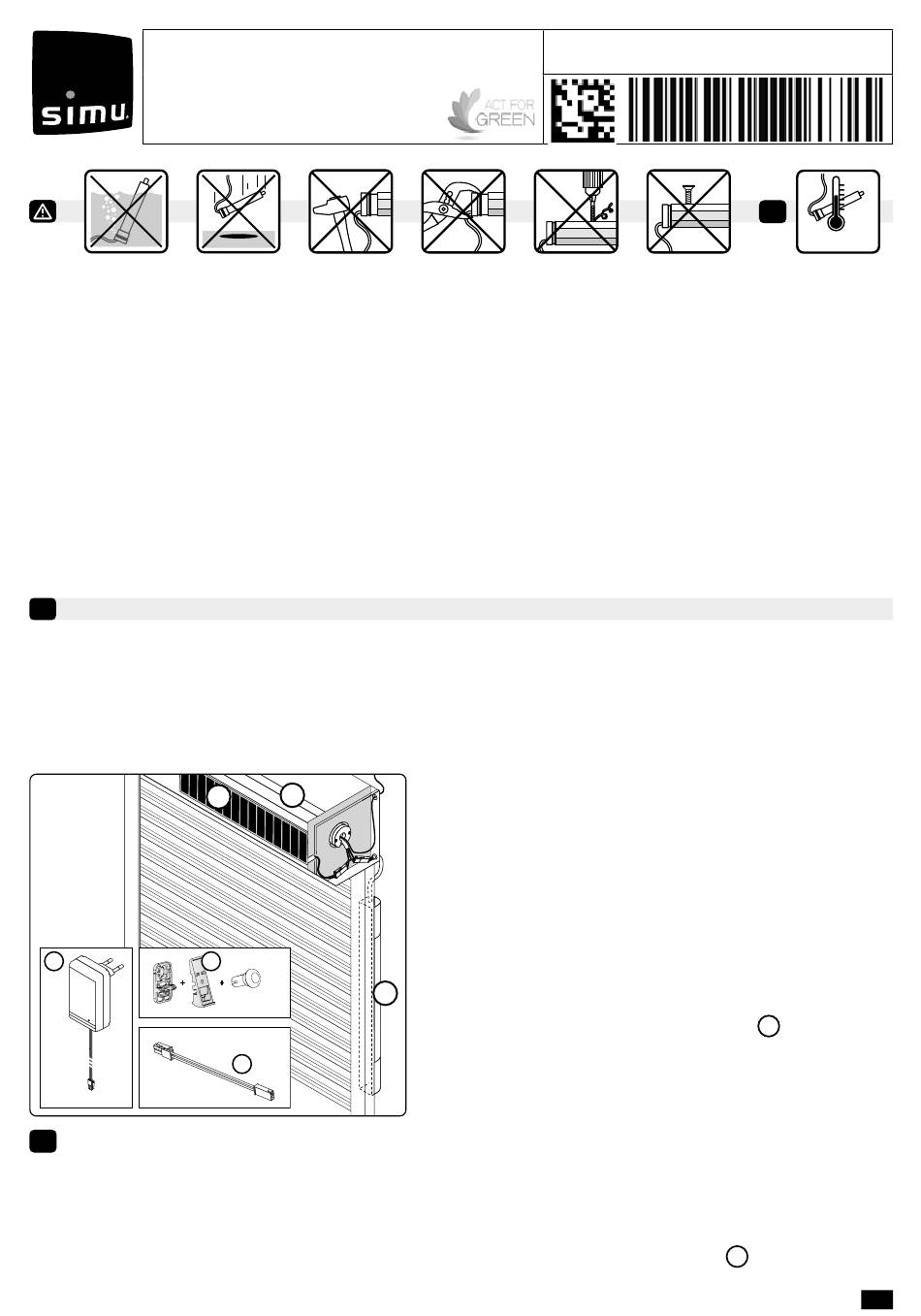 simu

ACT FOR GREEN