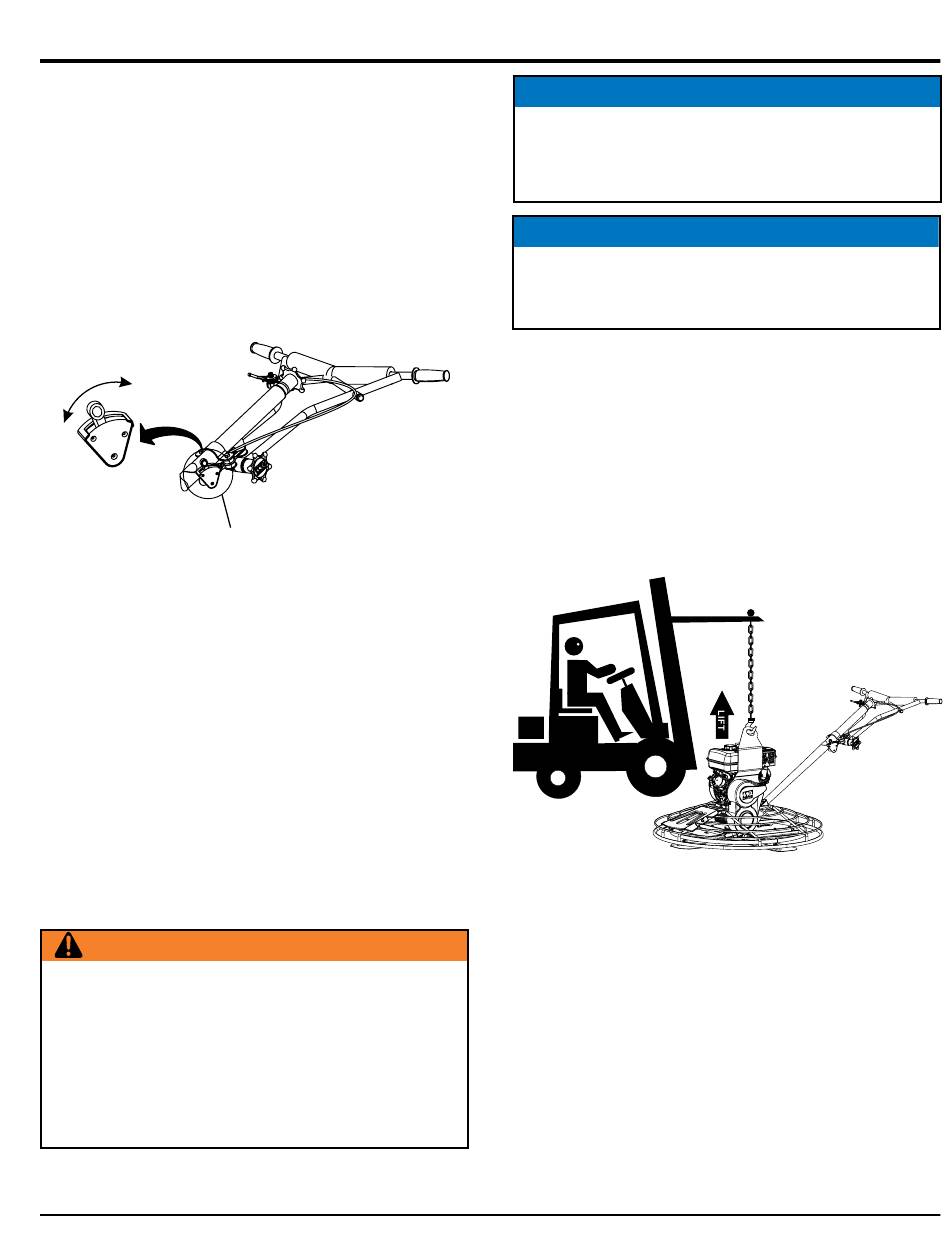 LIFT