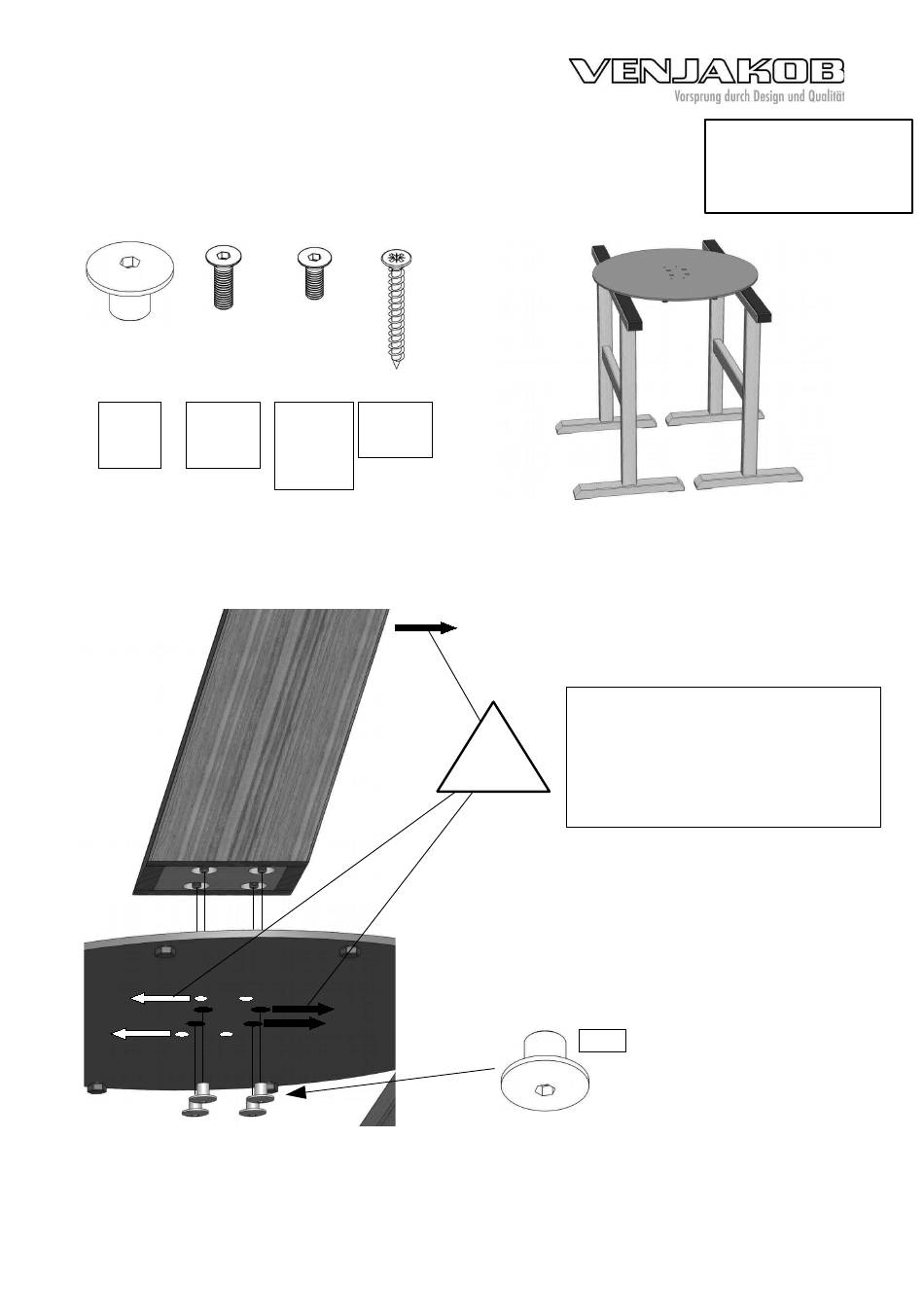 VENJAKOB
Vorsprung durch Design und Qualität