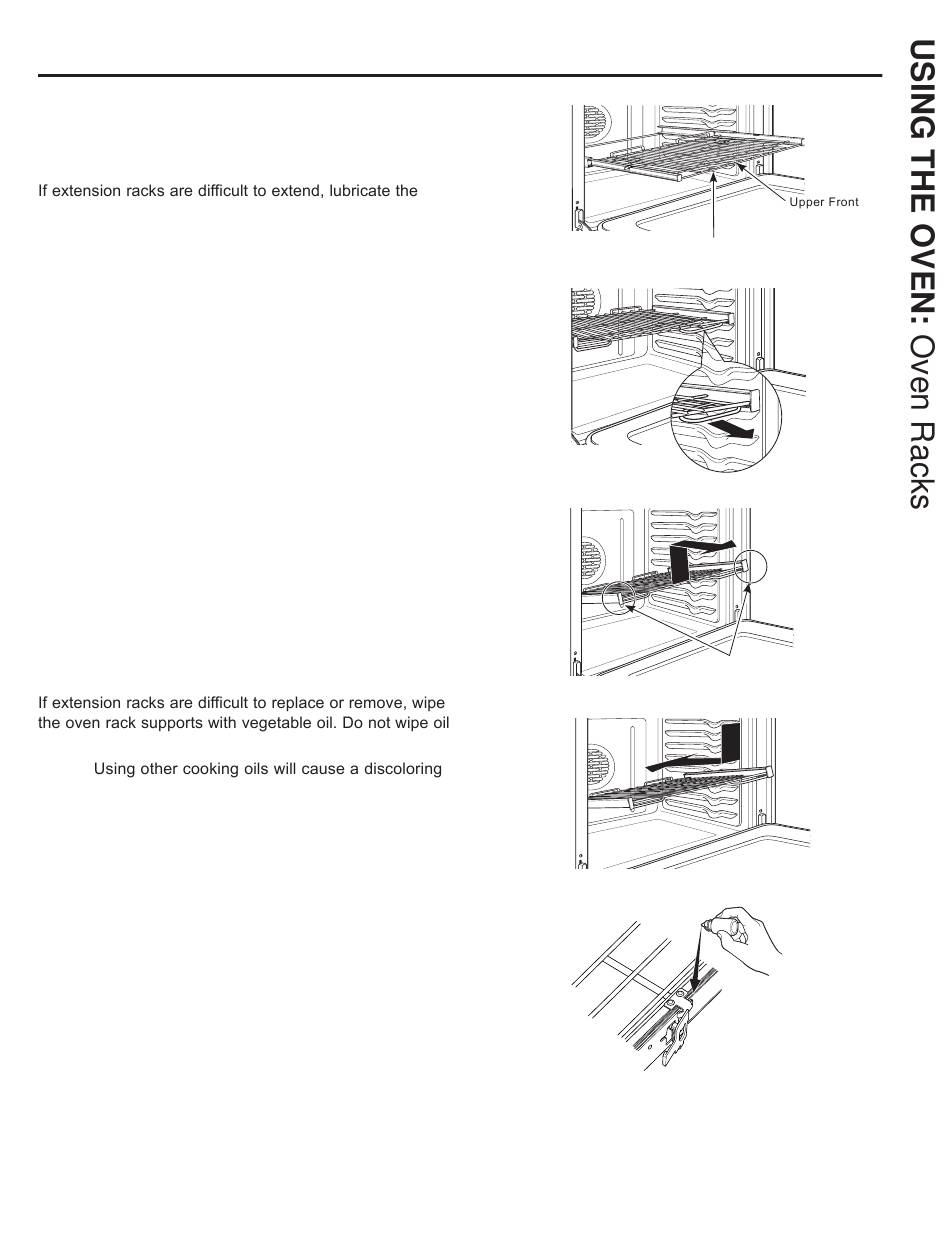 If extension racks are difficult to extend, lubricate the

Upper Front

If extension racks are difficult to replace or remove, wipe the oven rack supports with vegetable oil. Do not wipe oil

Using other cooking oils will cause a discoloring

USING THE OVEN: Oven Racks