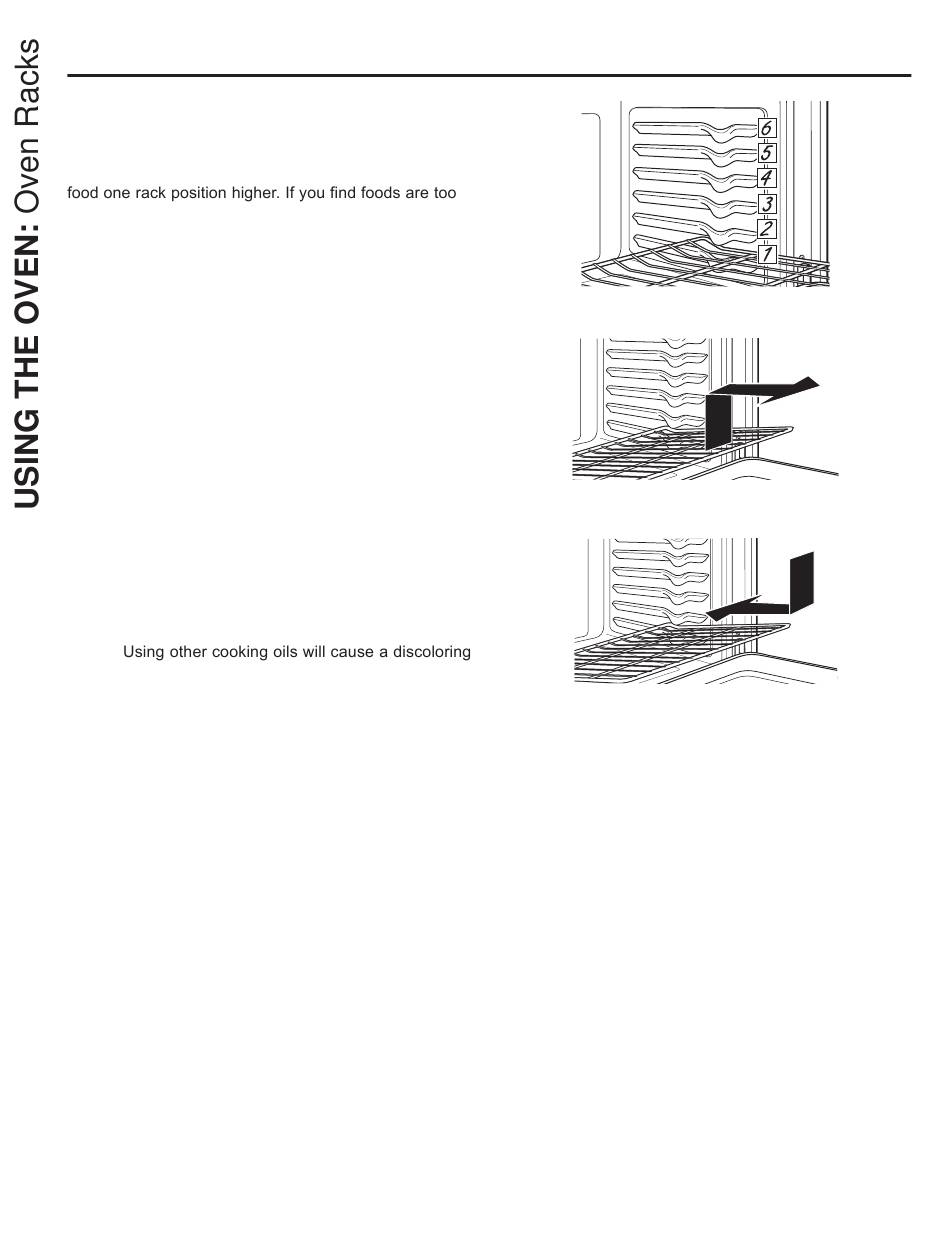 USING THE OVEN: Oven Racks

food one rack position higher. If you find foods are too

6
5
4
3
2
1

Using other cooking oils will cause a discoloring