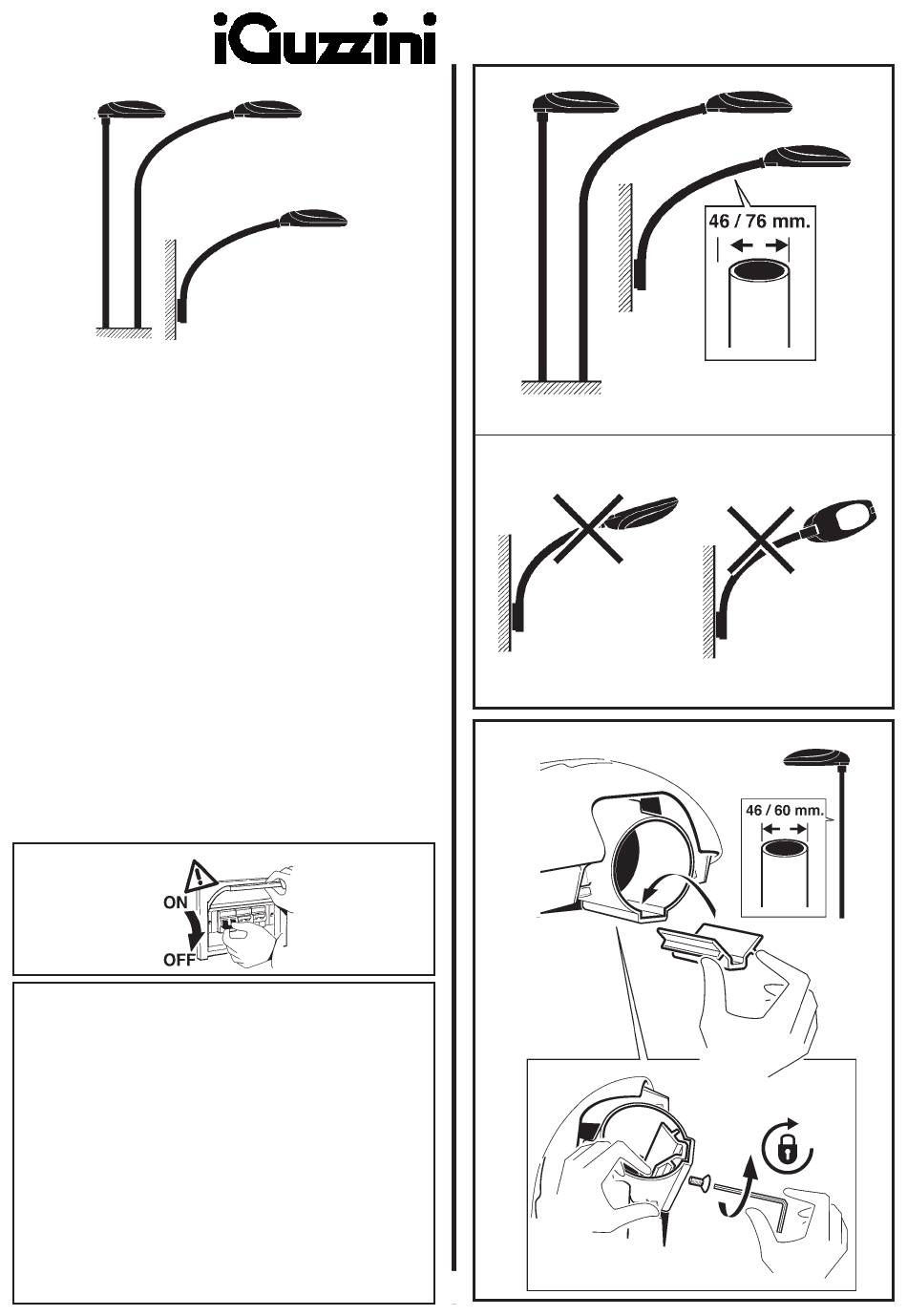 iGuzzini

46 / 76 mm.

ON

OFF

46 / 60 mm.