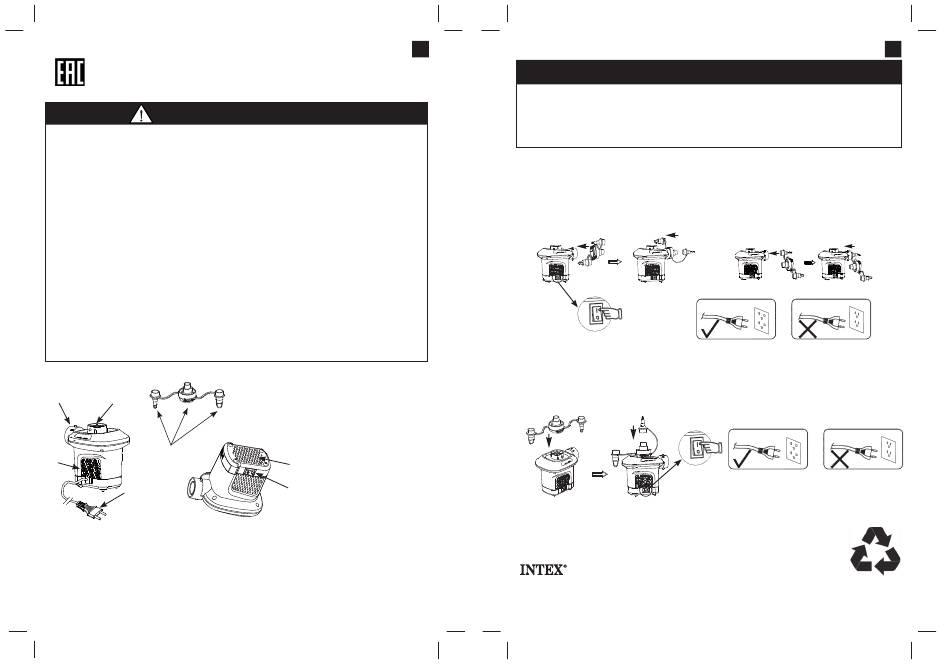 EAC

INTEX®