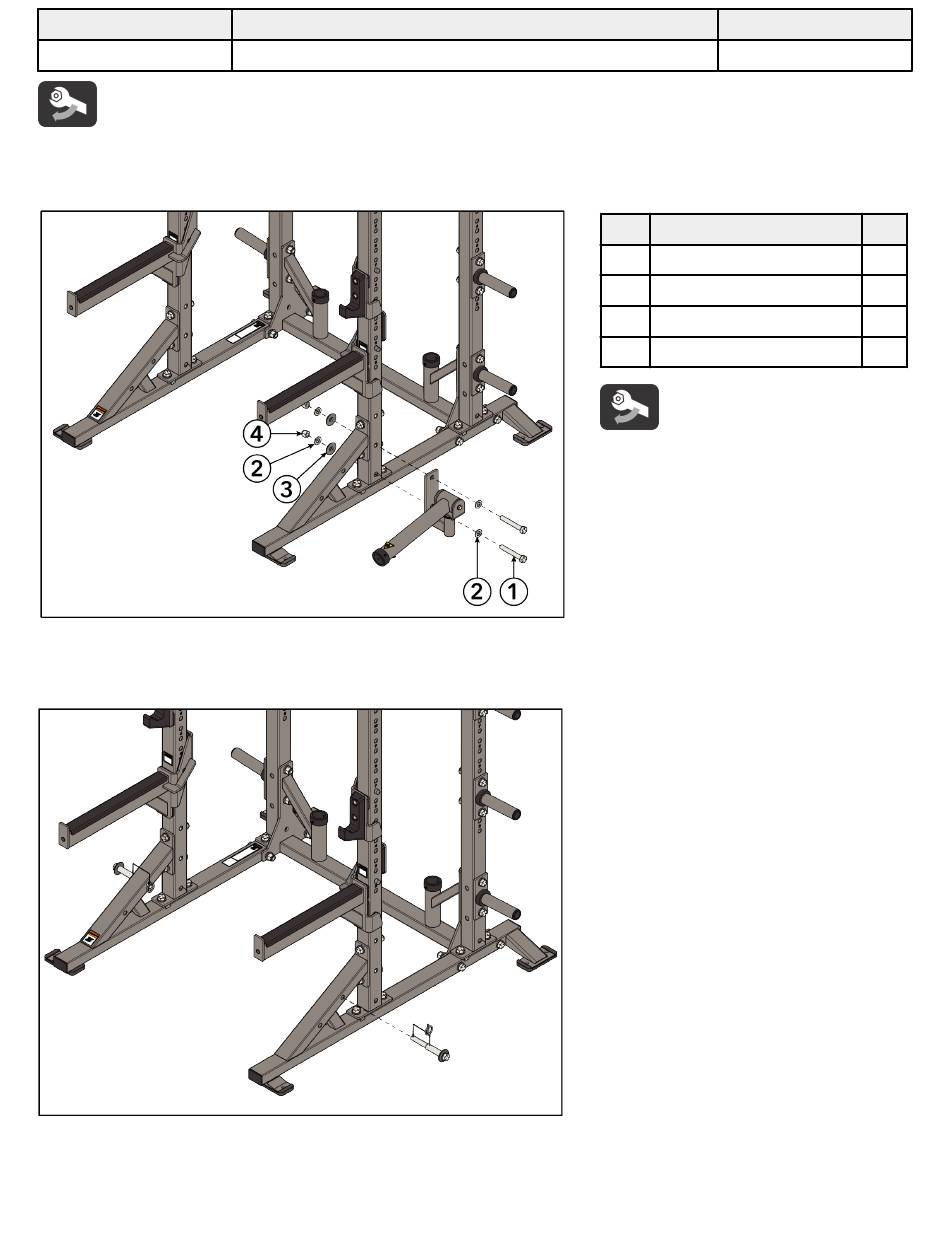 4
2
3
2
1