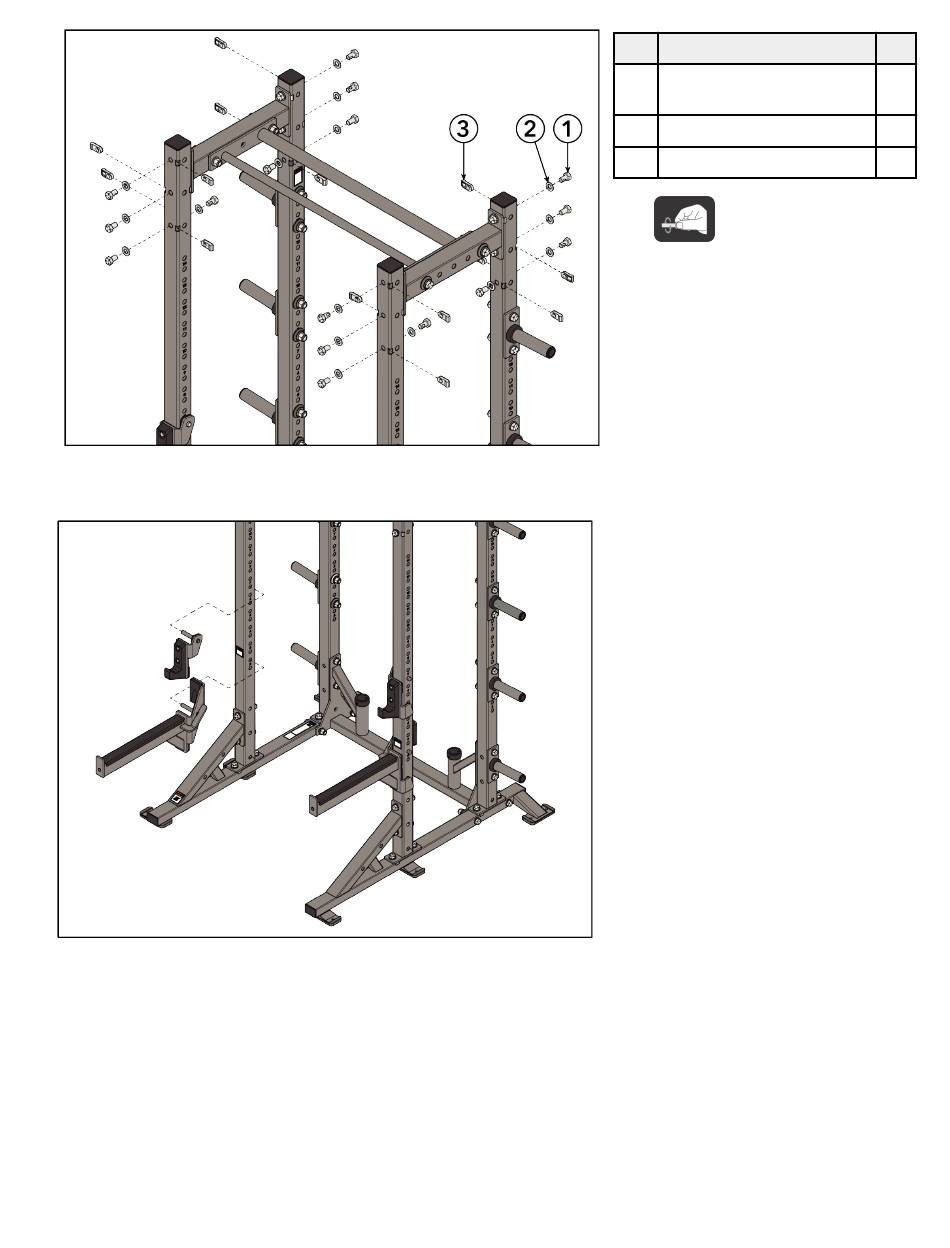 3 2 1