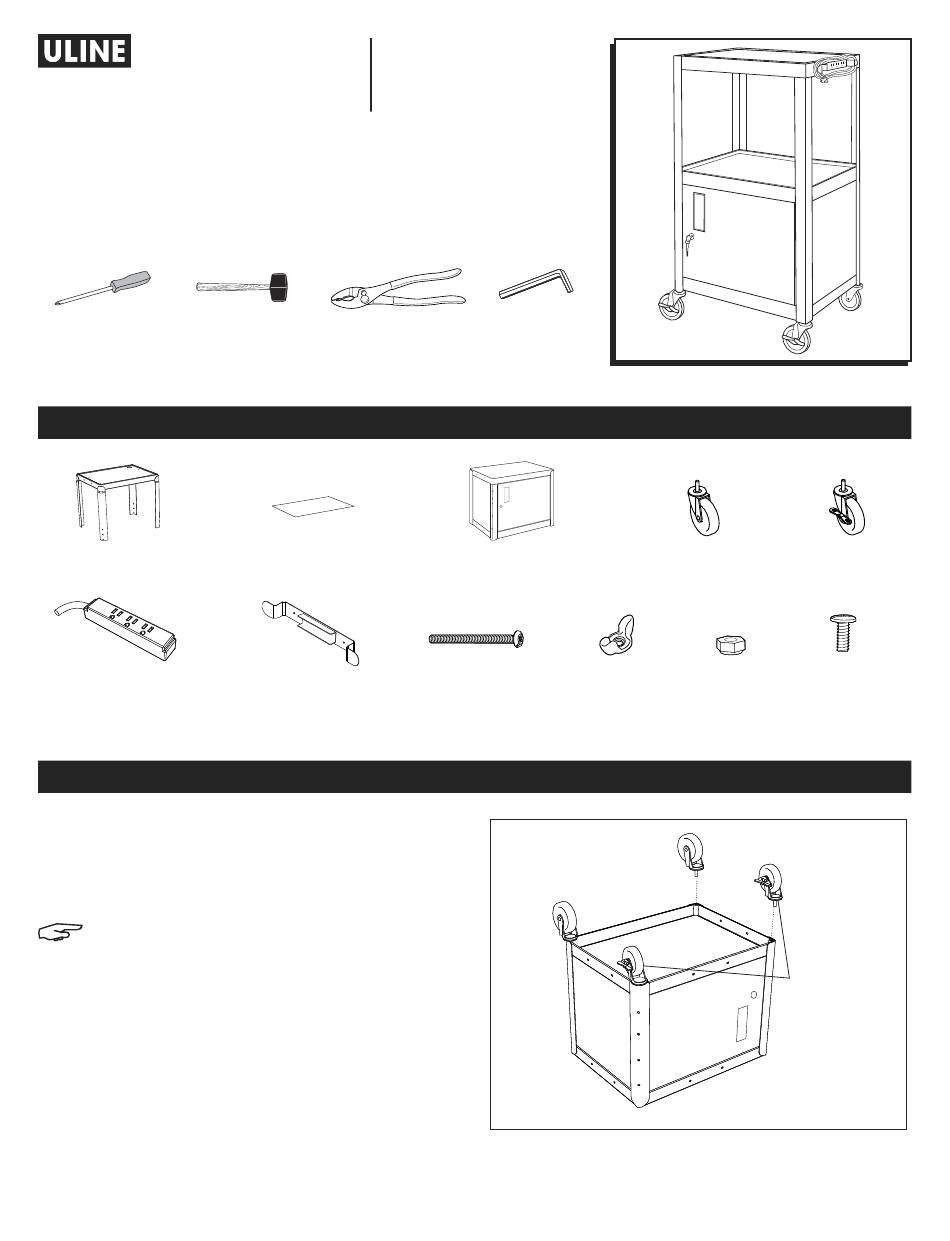 ULINE