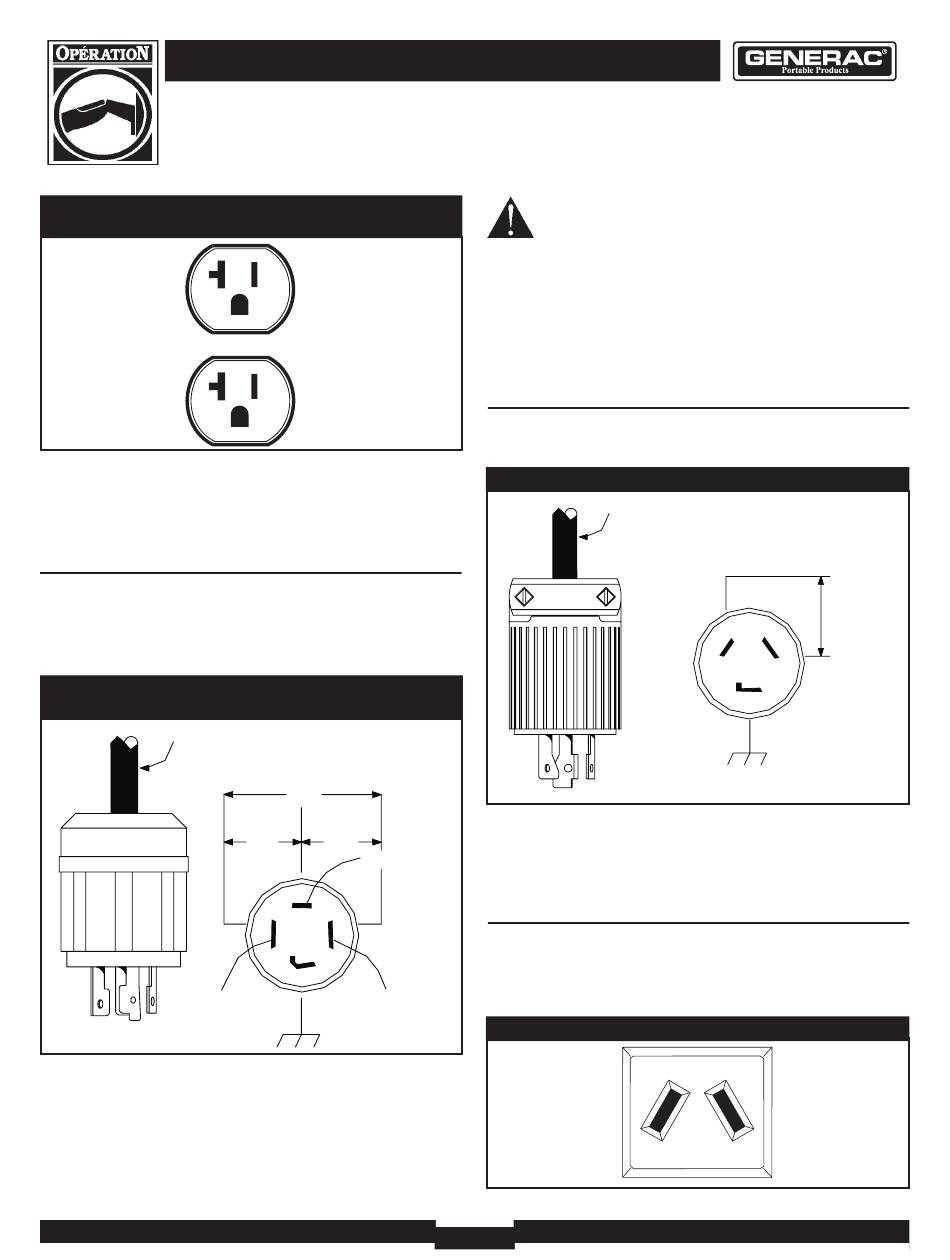 OPÉRATION

GENERAC®
Portable Products