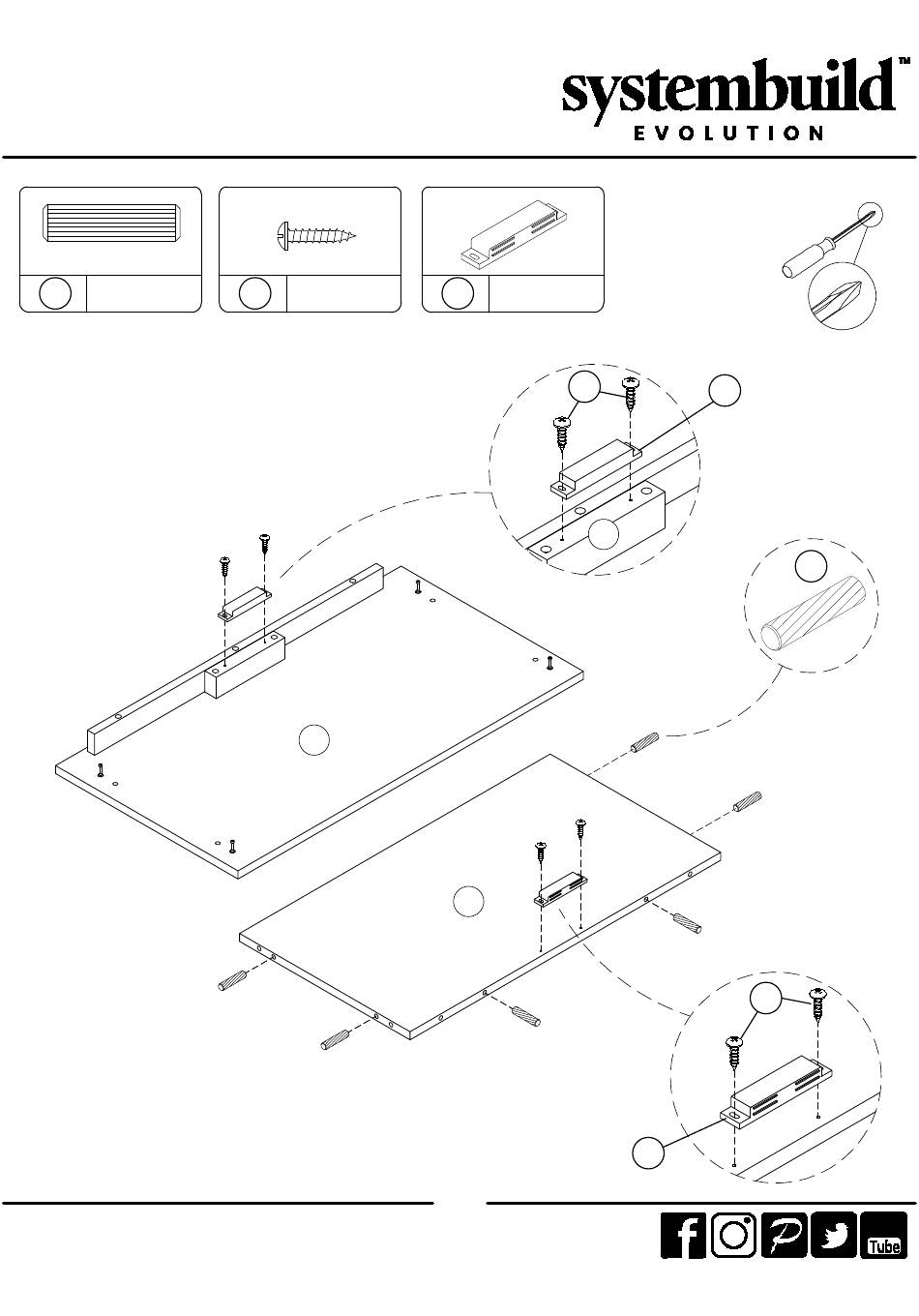 systembuild™
EVOLUTION

Tube