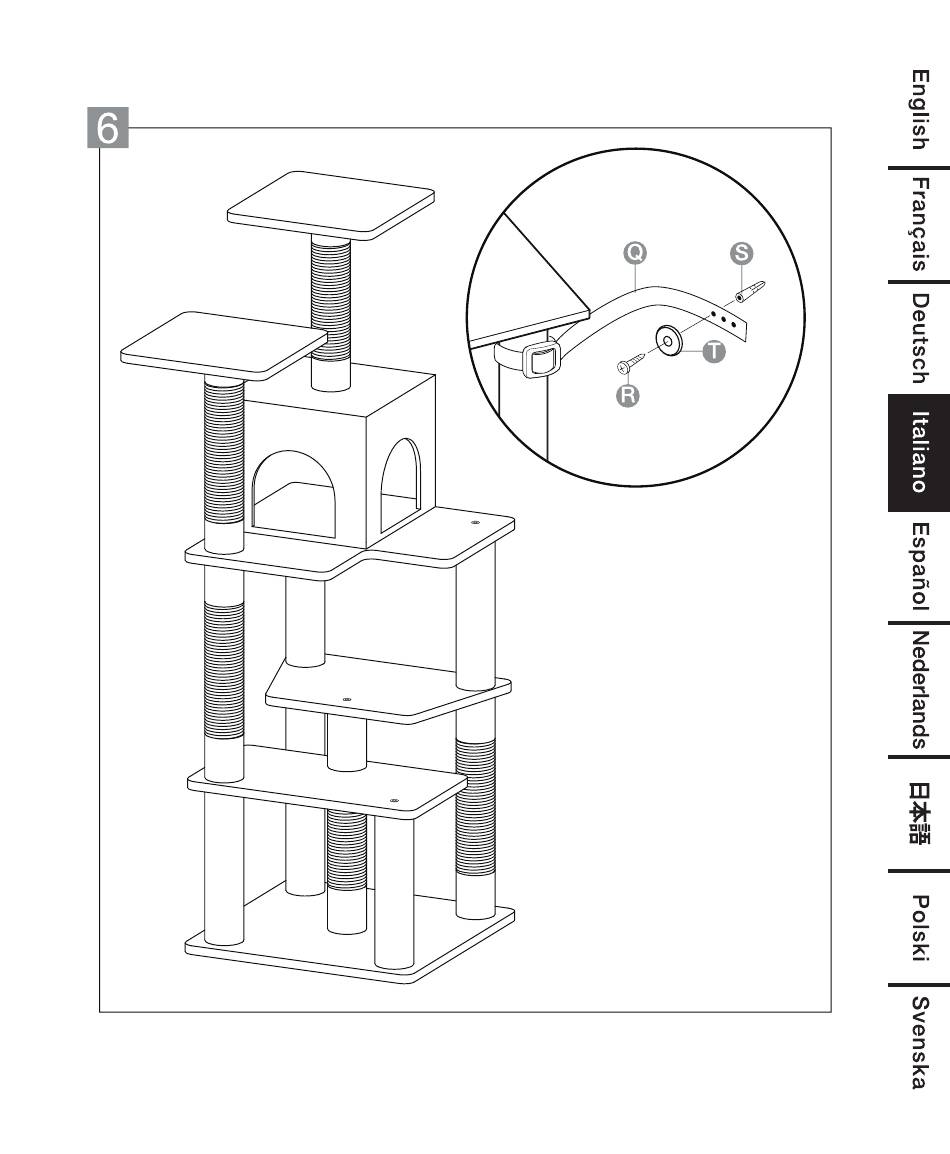 6

Q

S

T

R

English

Français

Deutsch

Italiano

Español

Nederlands

日本語

Polski

Svenska