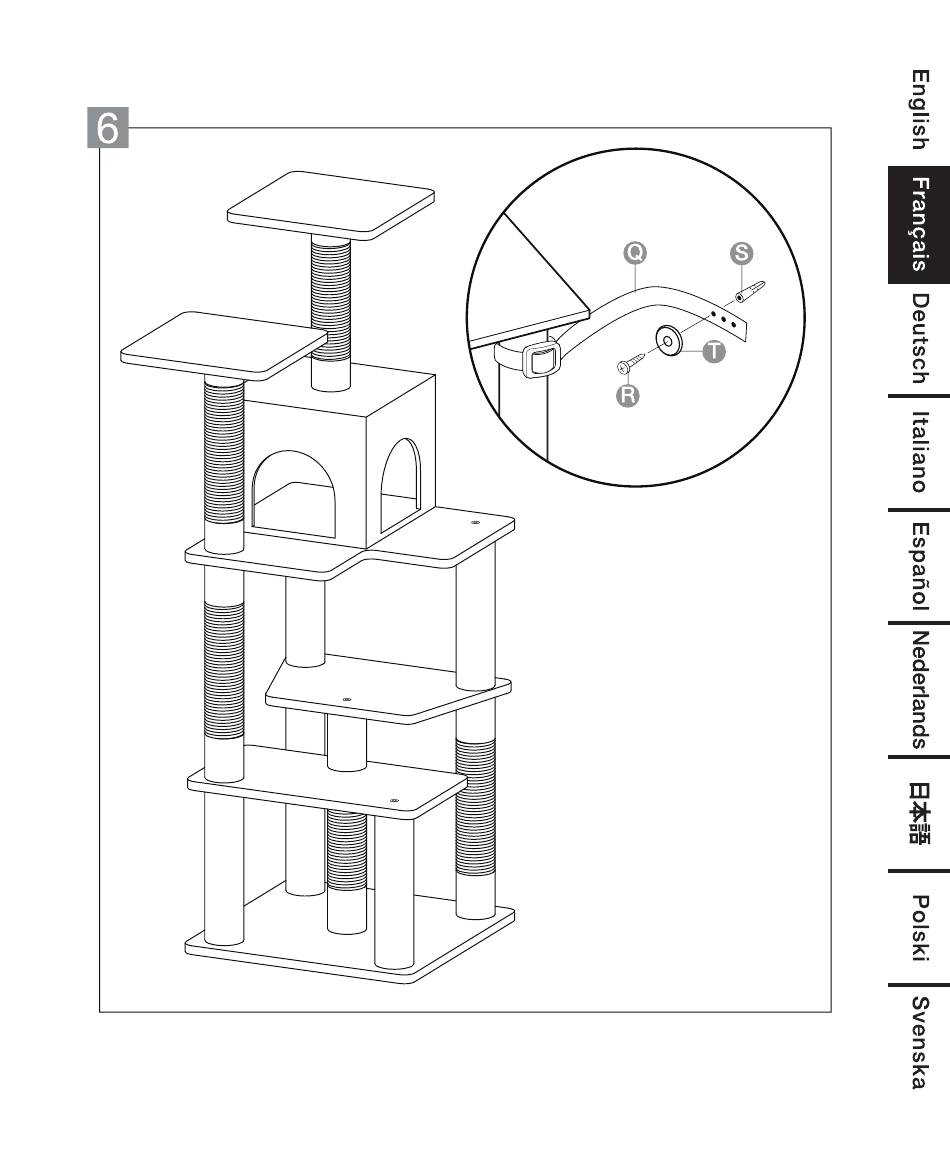 6

Q
S
T
R

English
Français
Deutsch
Italiano
Español
Nederlands
日本語
Polski
Svenska