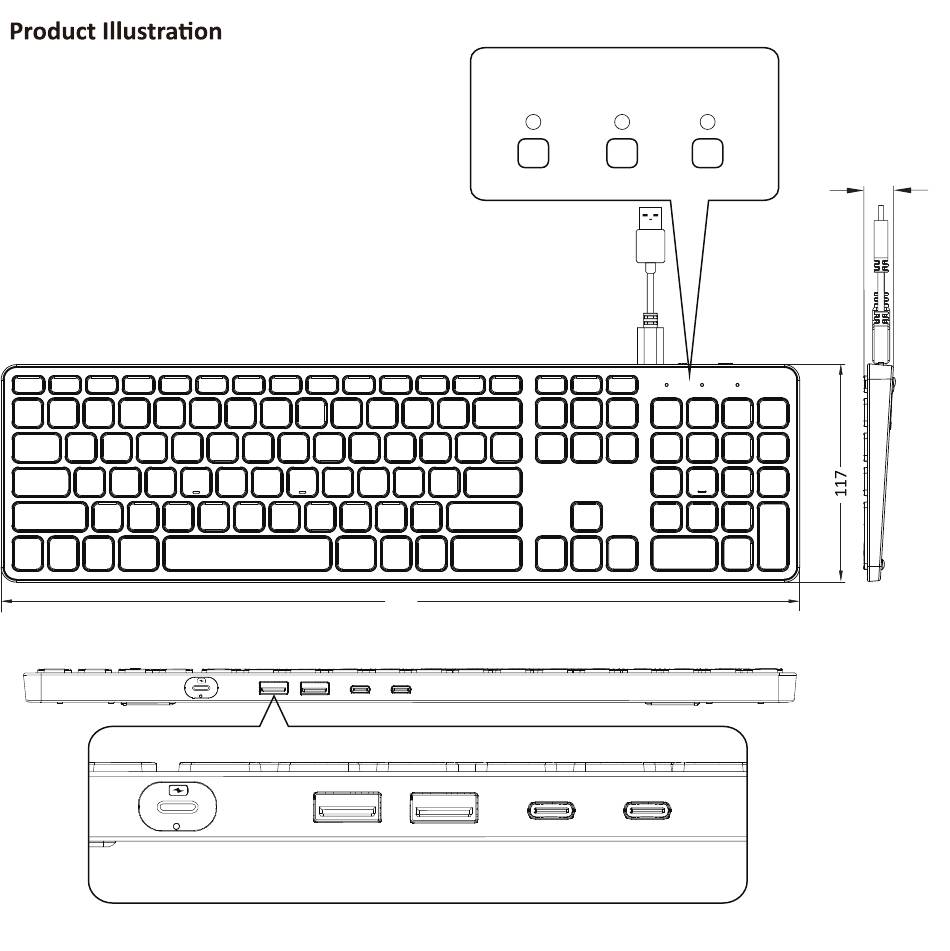 Product Illustration

117