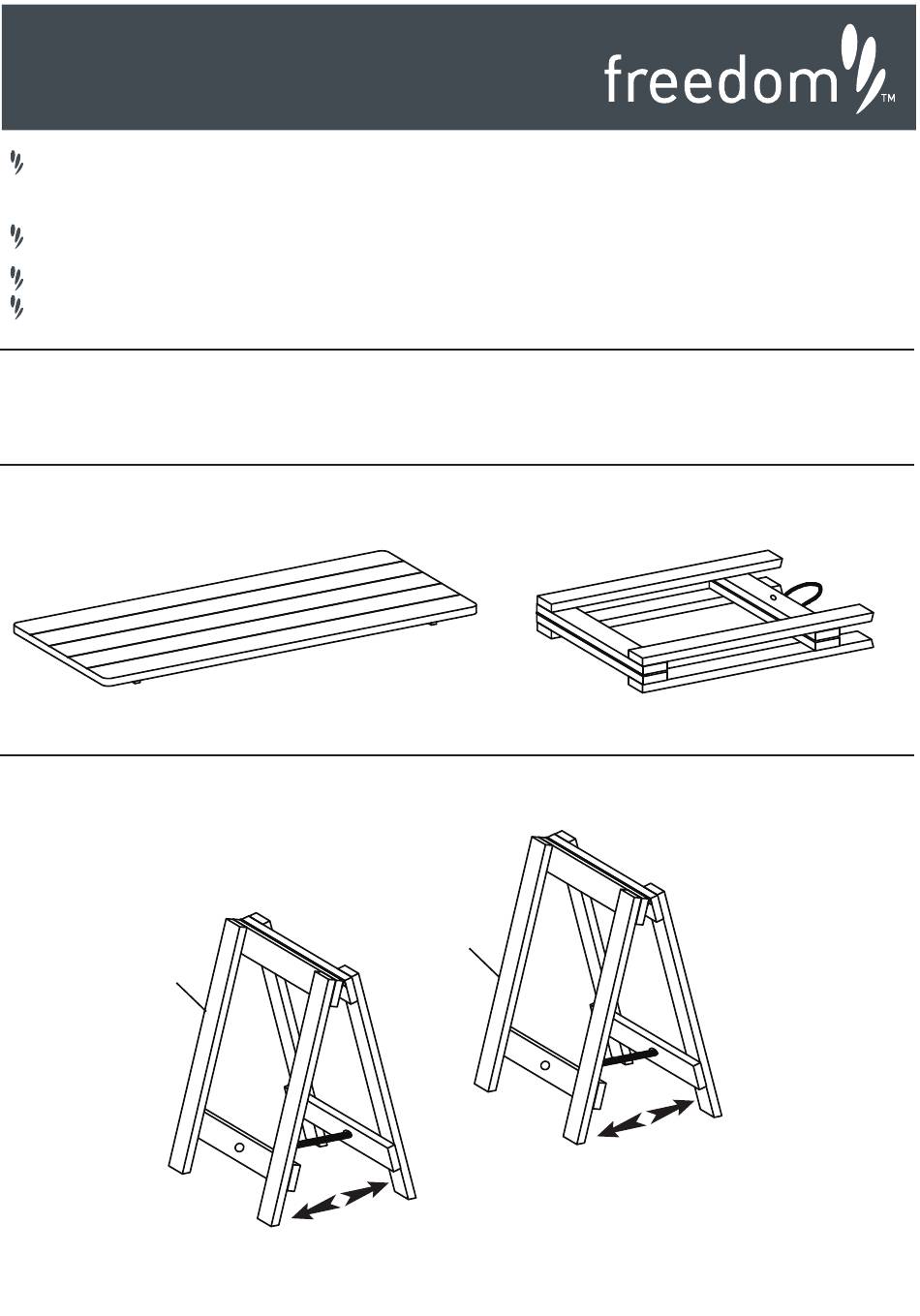 freedom™