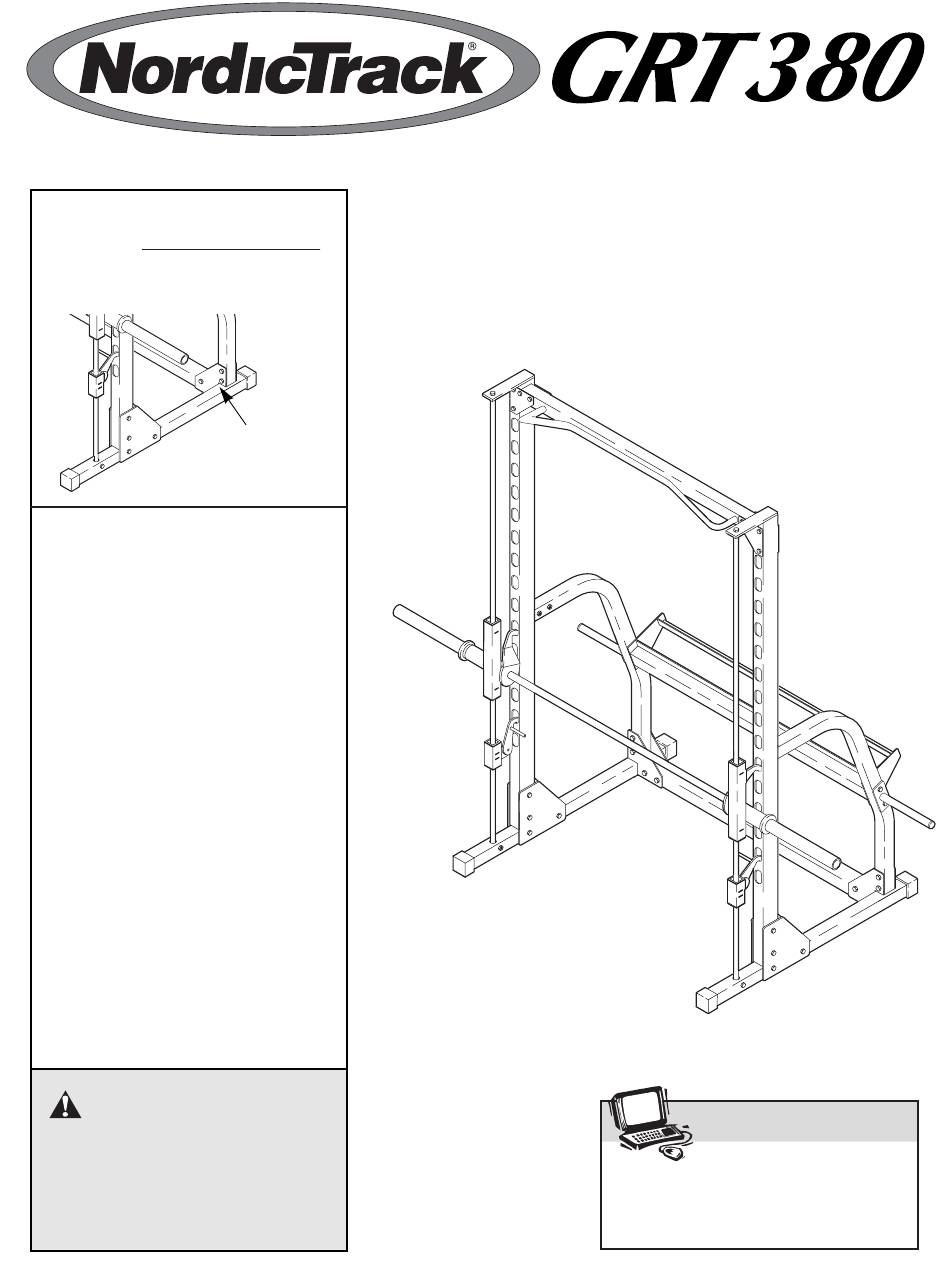 NordicTrack®

GRT380