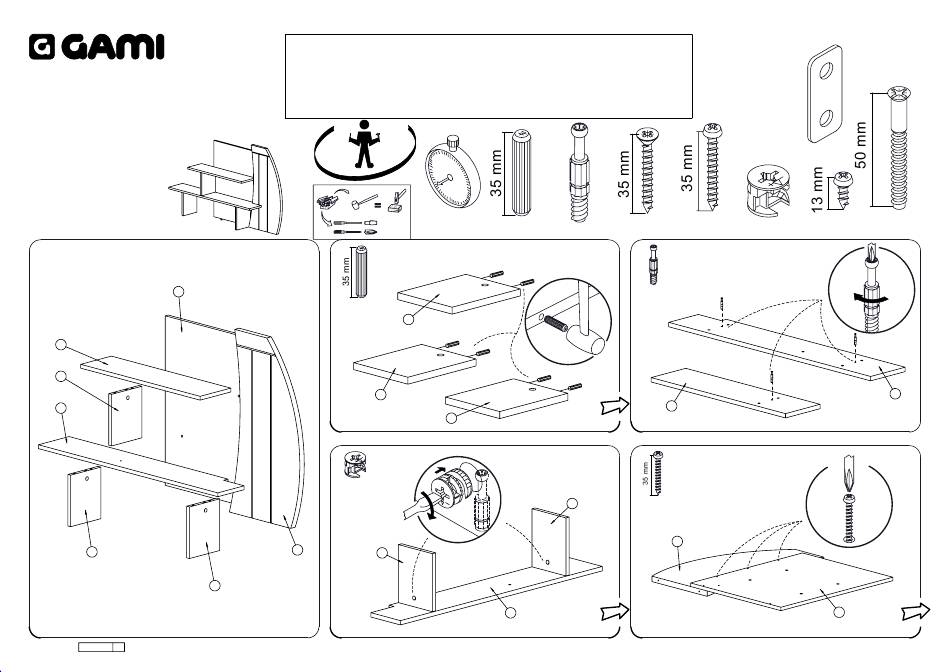 GAMI

35 mm

35 mm

35 mm

13 mm

50 mm

35 mm

35 mm