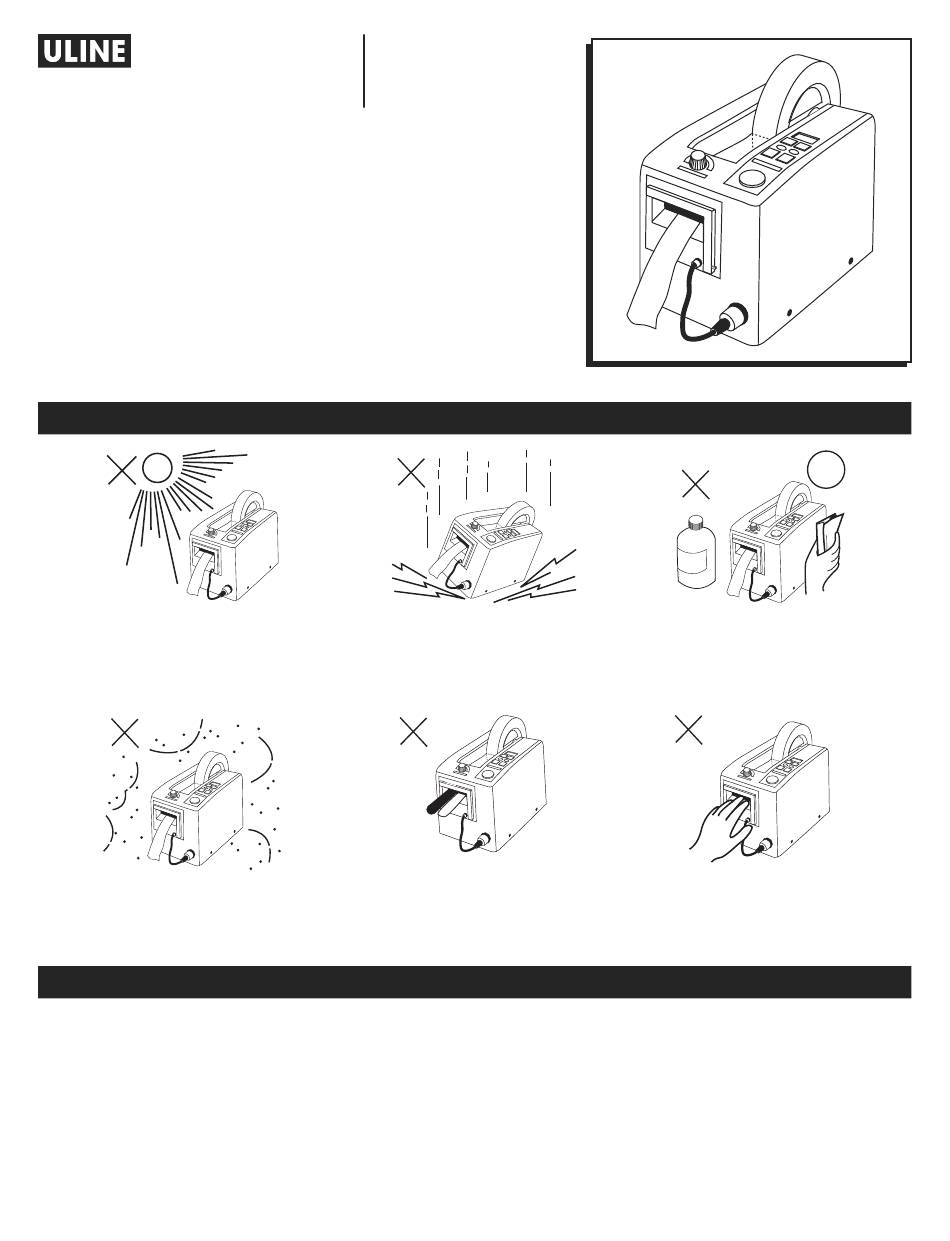 ULINE