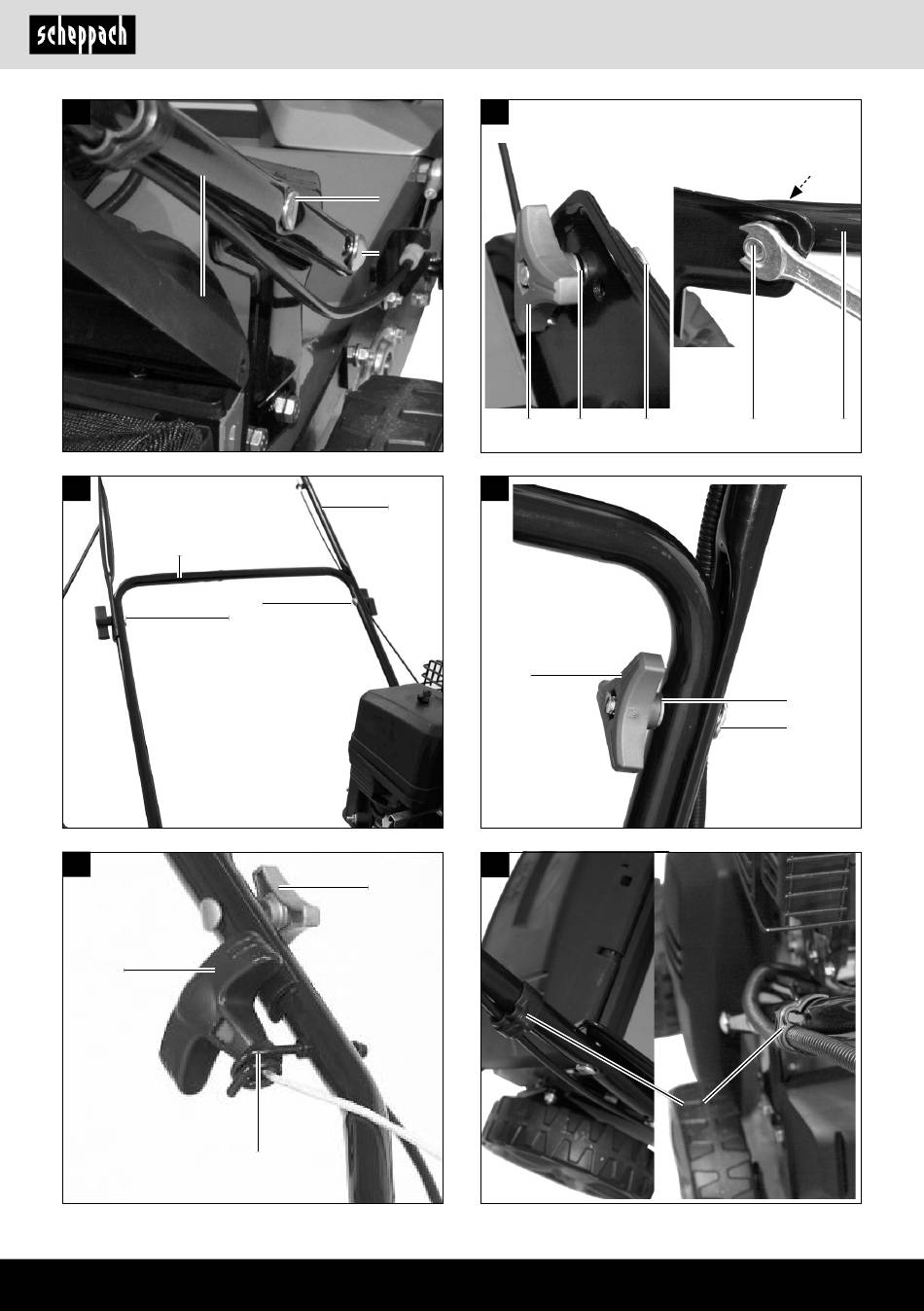 scheppach