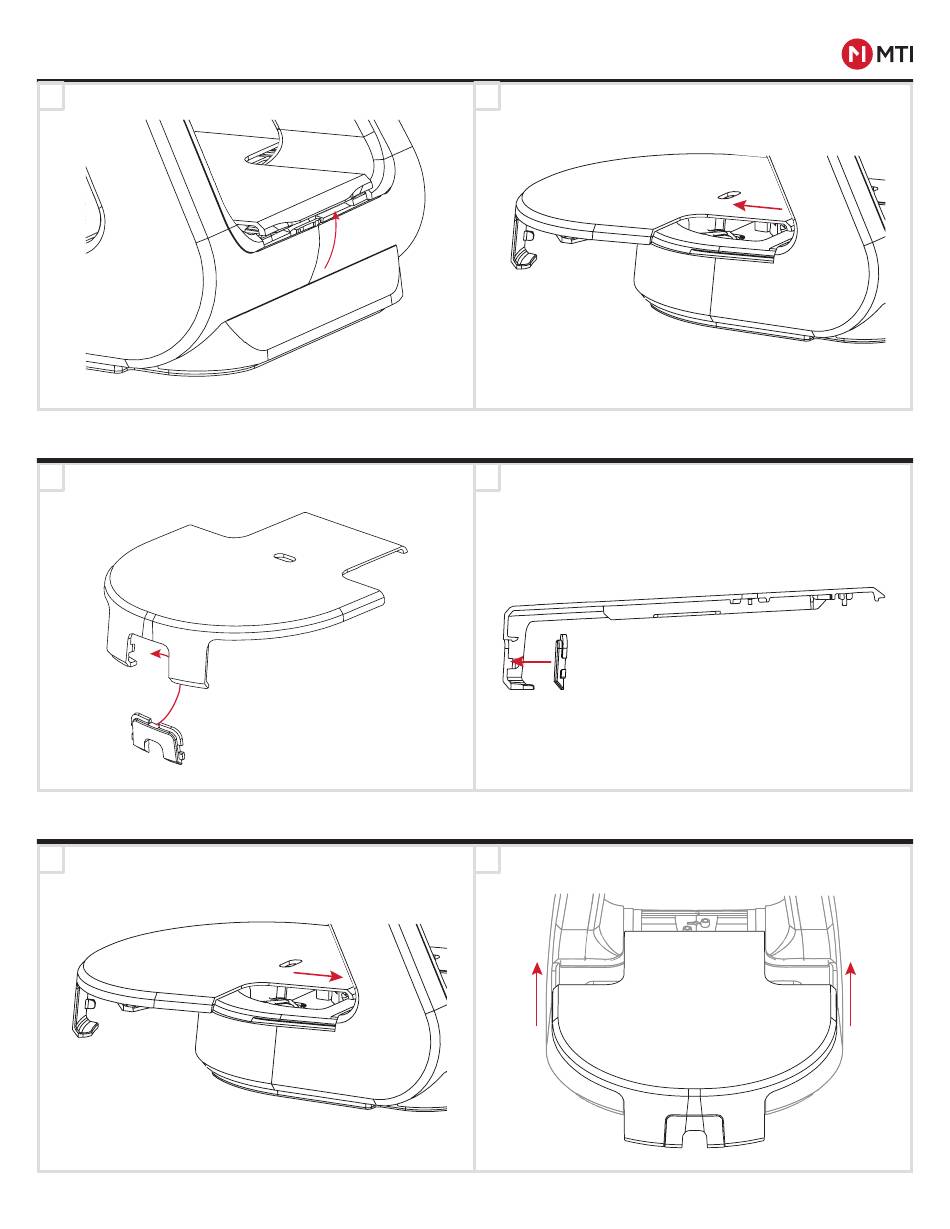 MTI