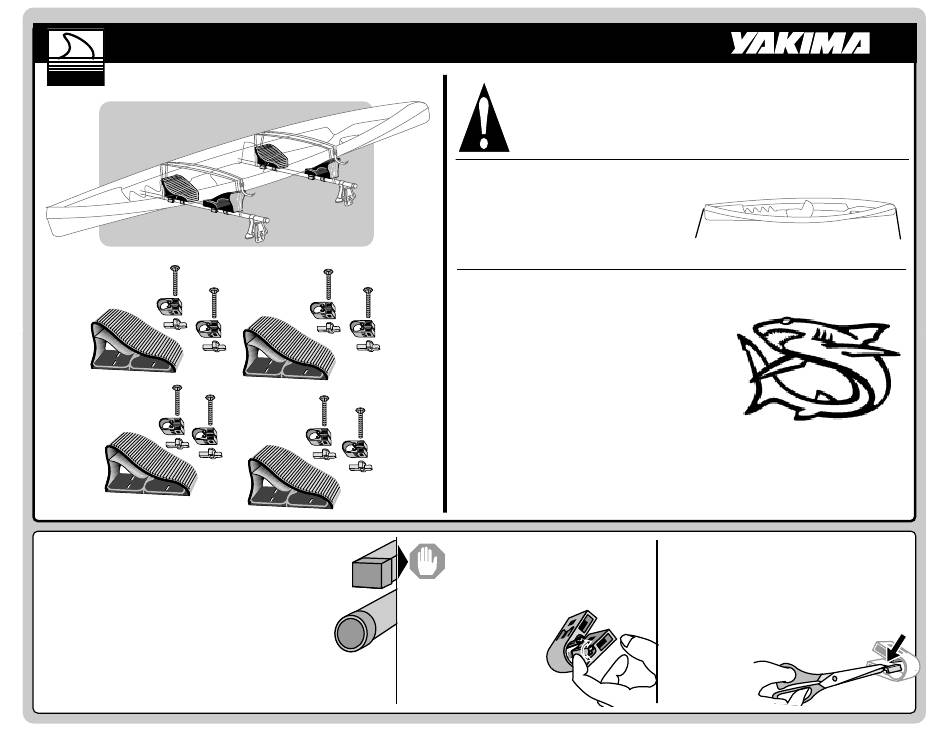 YAKIMA