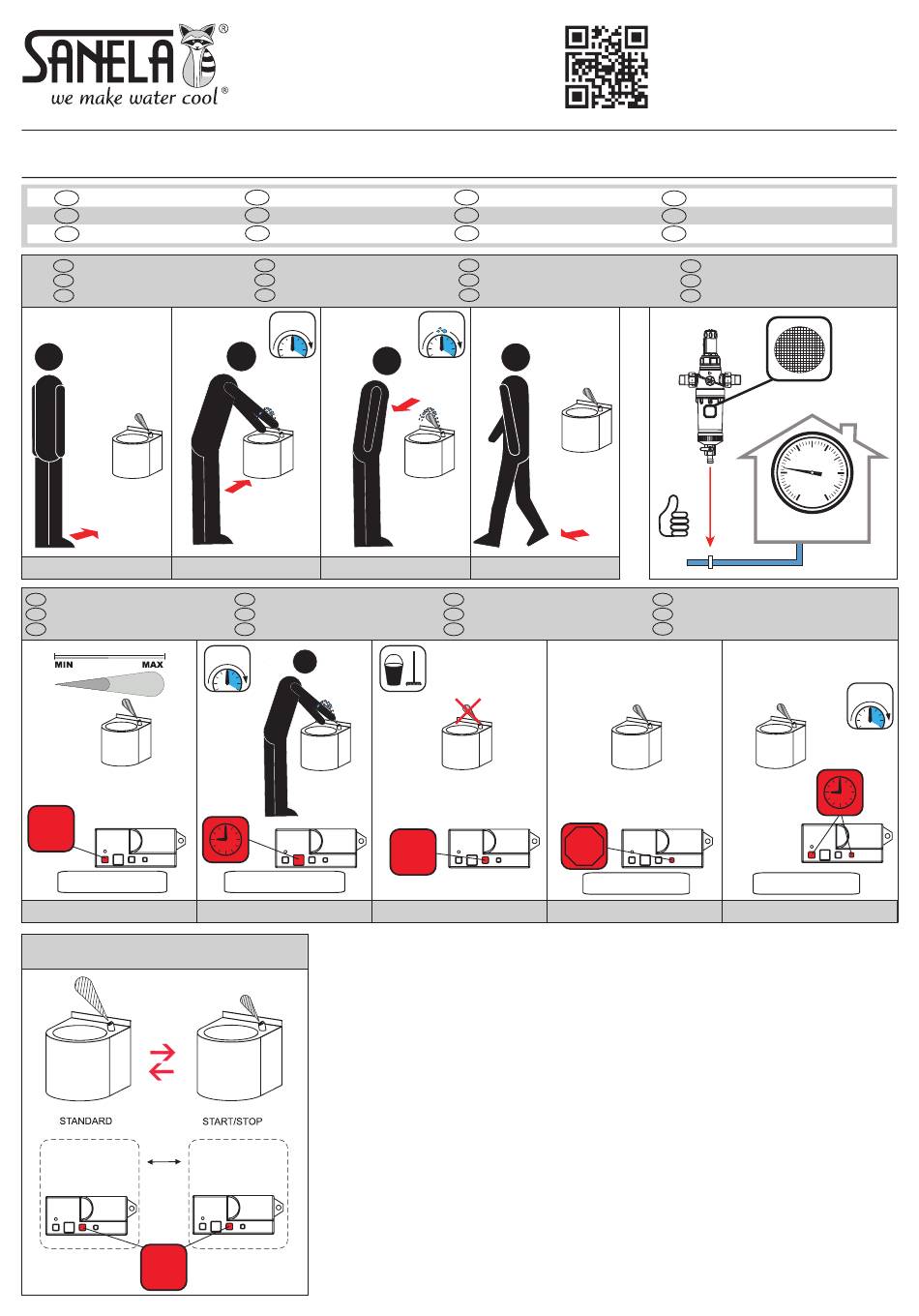 SANELA®
we make water cool®

MIN MAX

STANDARD START/STOP