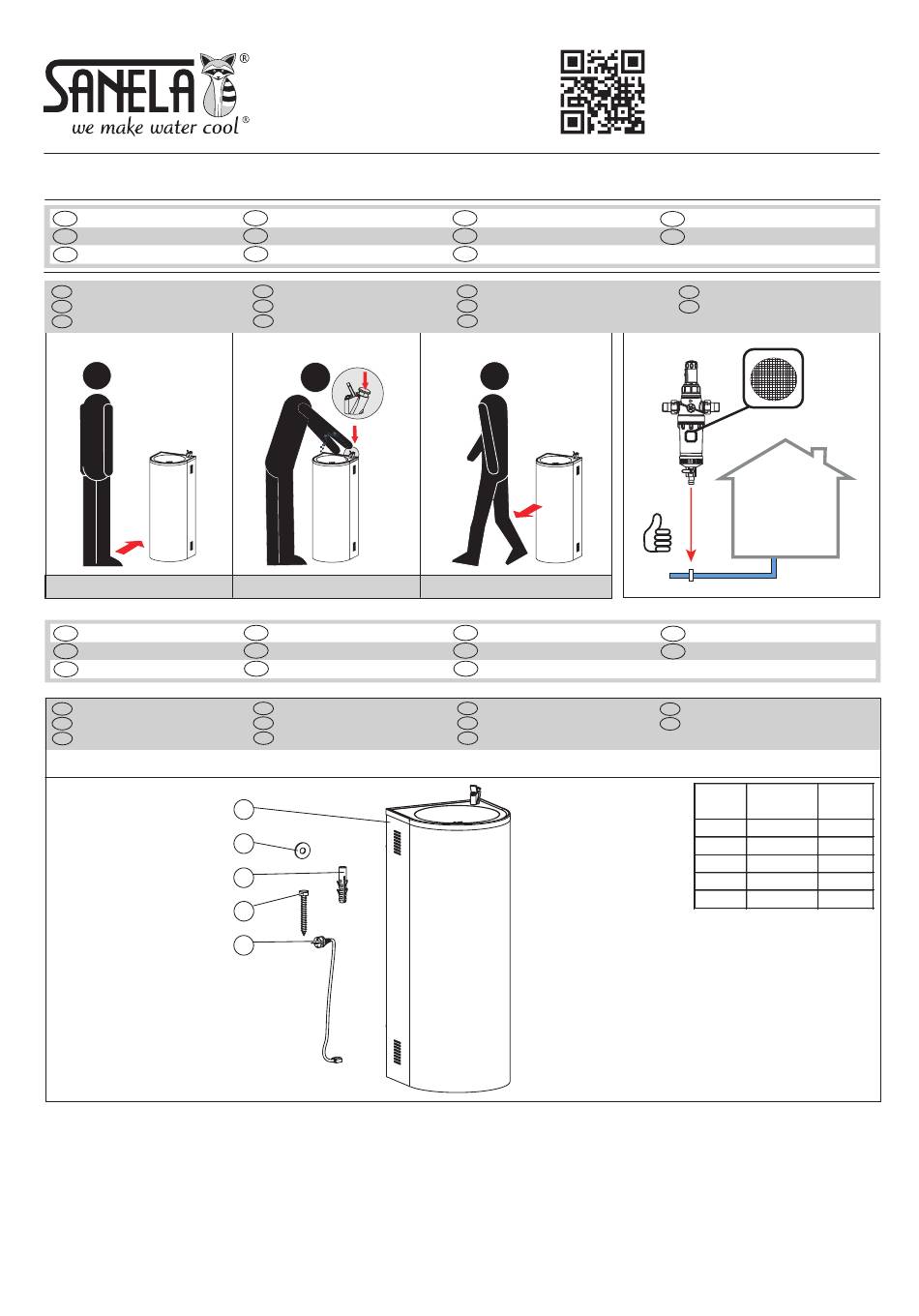 SANELA®
we make water cool®