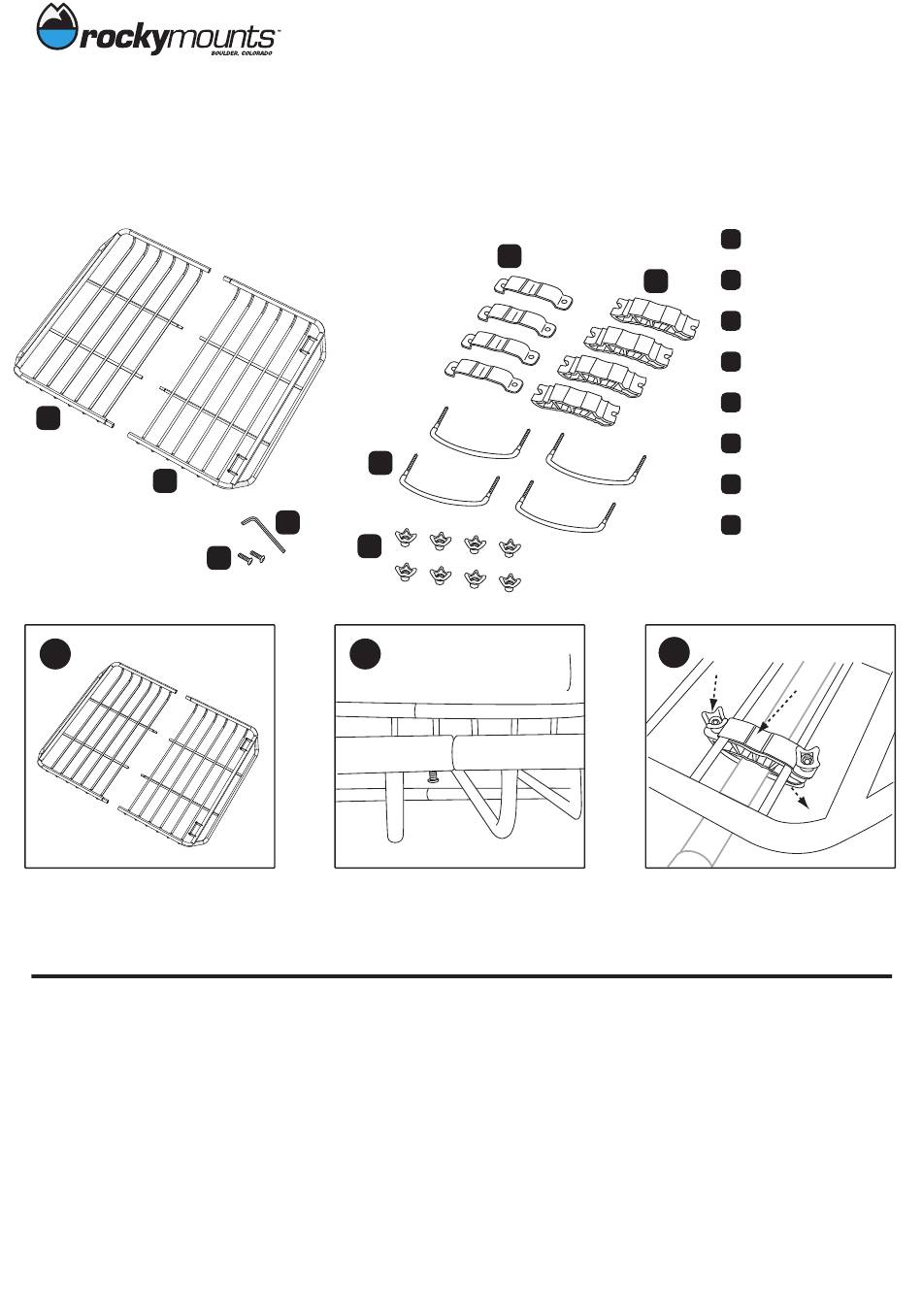 rockymounts™
BOULDER, COLORADO