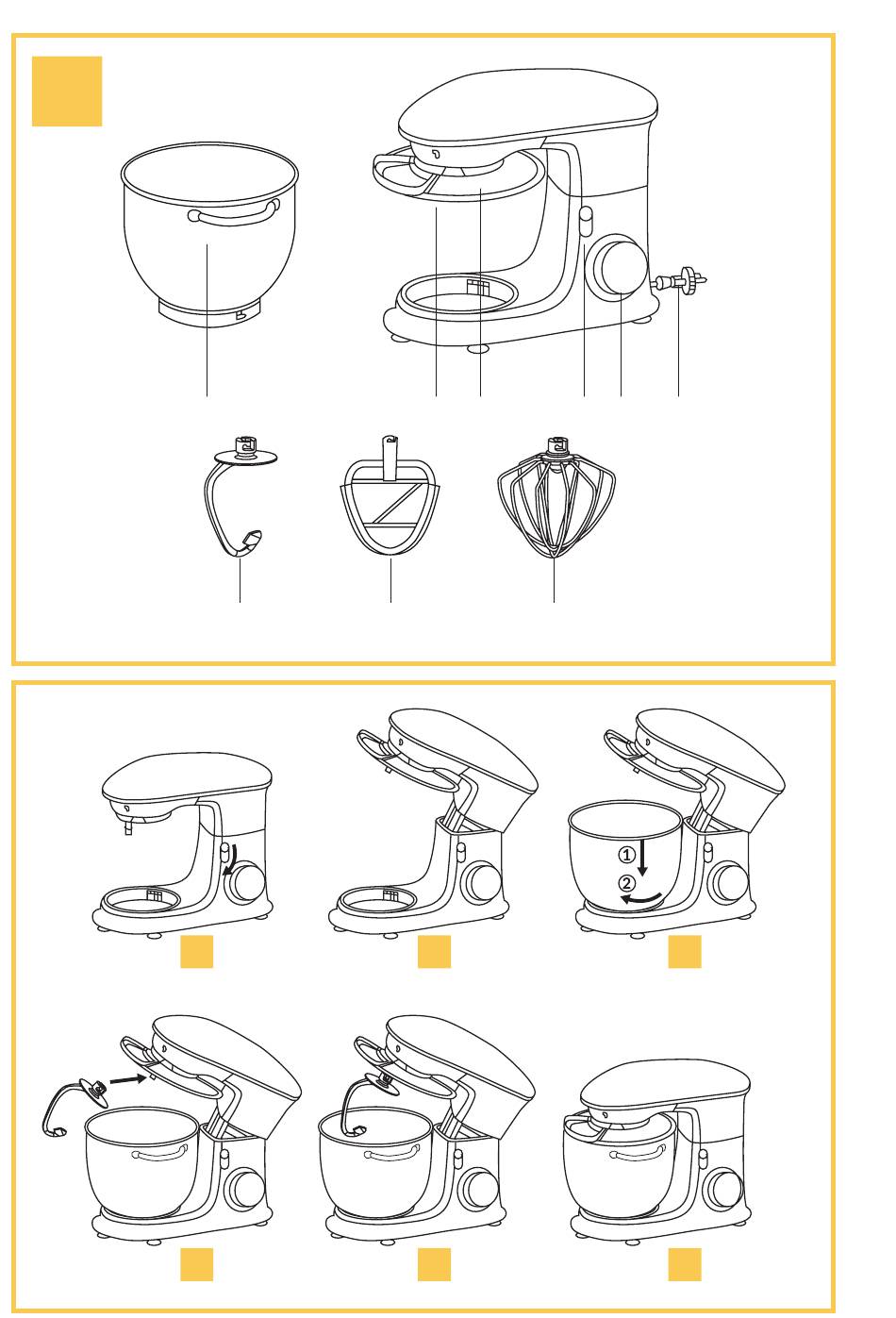 ①
②