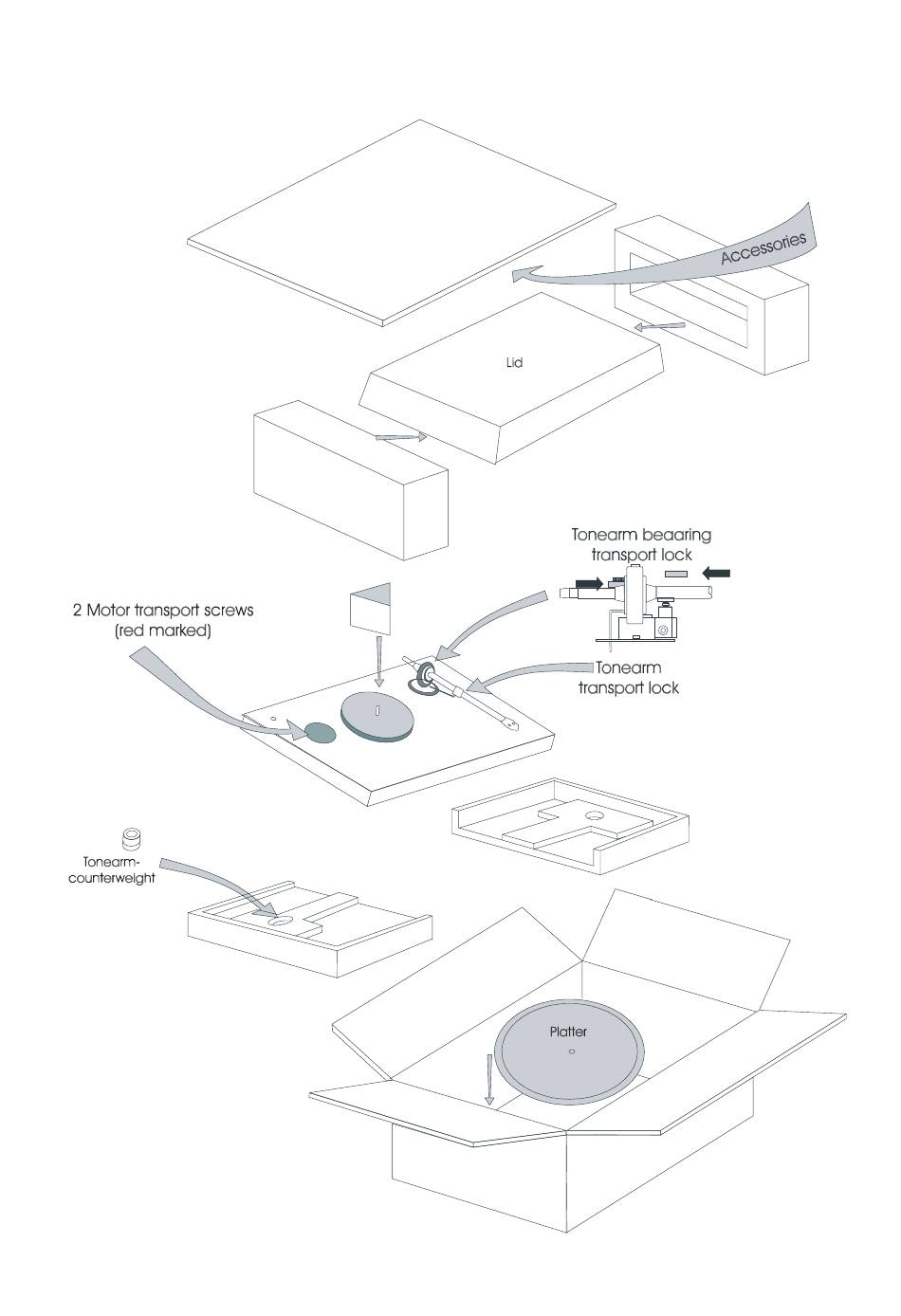 Accessories

Lid

Tonearm beaaring transport lock

2 Motor transport screws (red marked)

Tonearm transport lock

Tonearm-counterweight

Platter