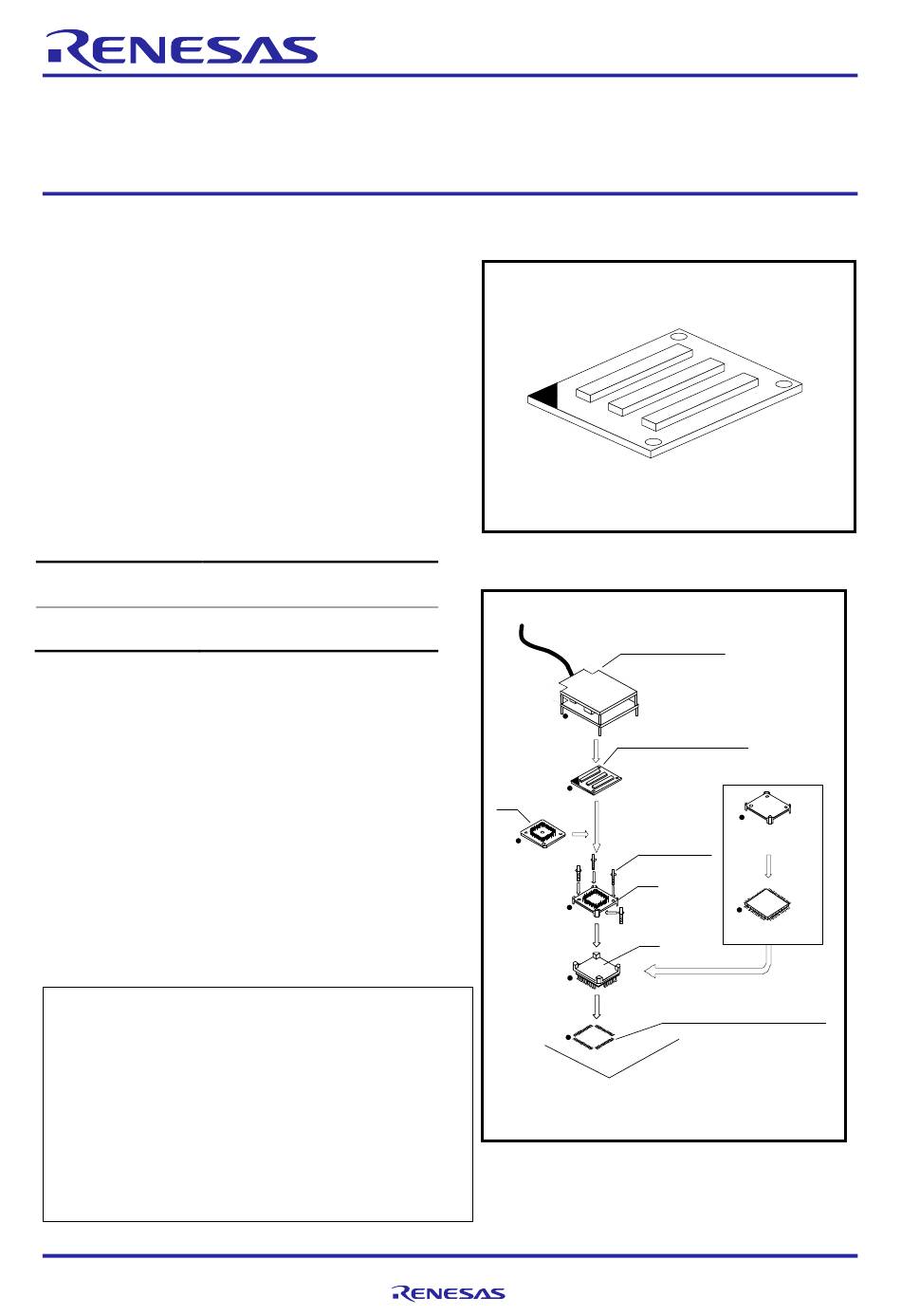 RENESAS

RENESAS