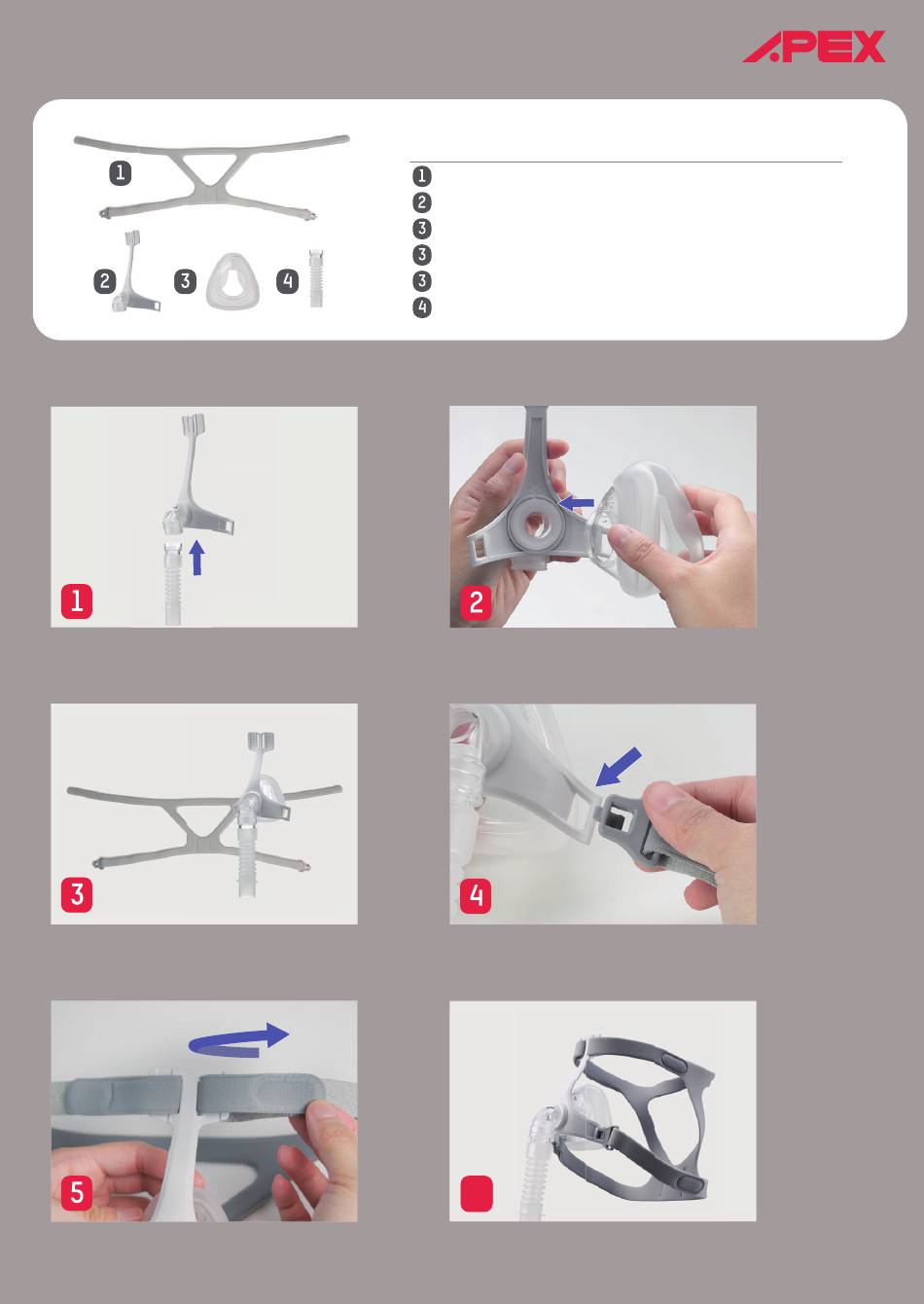 APEX

1
2 3 4

1
2
3
3
3
4

1

2

3

4

5