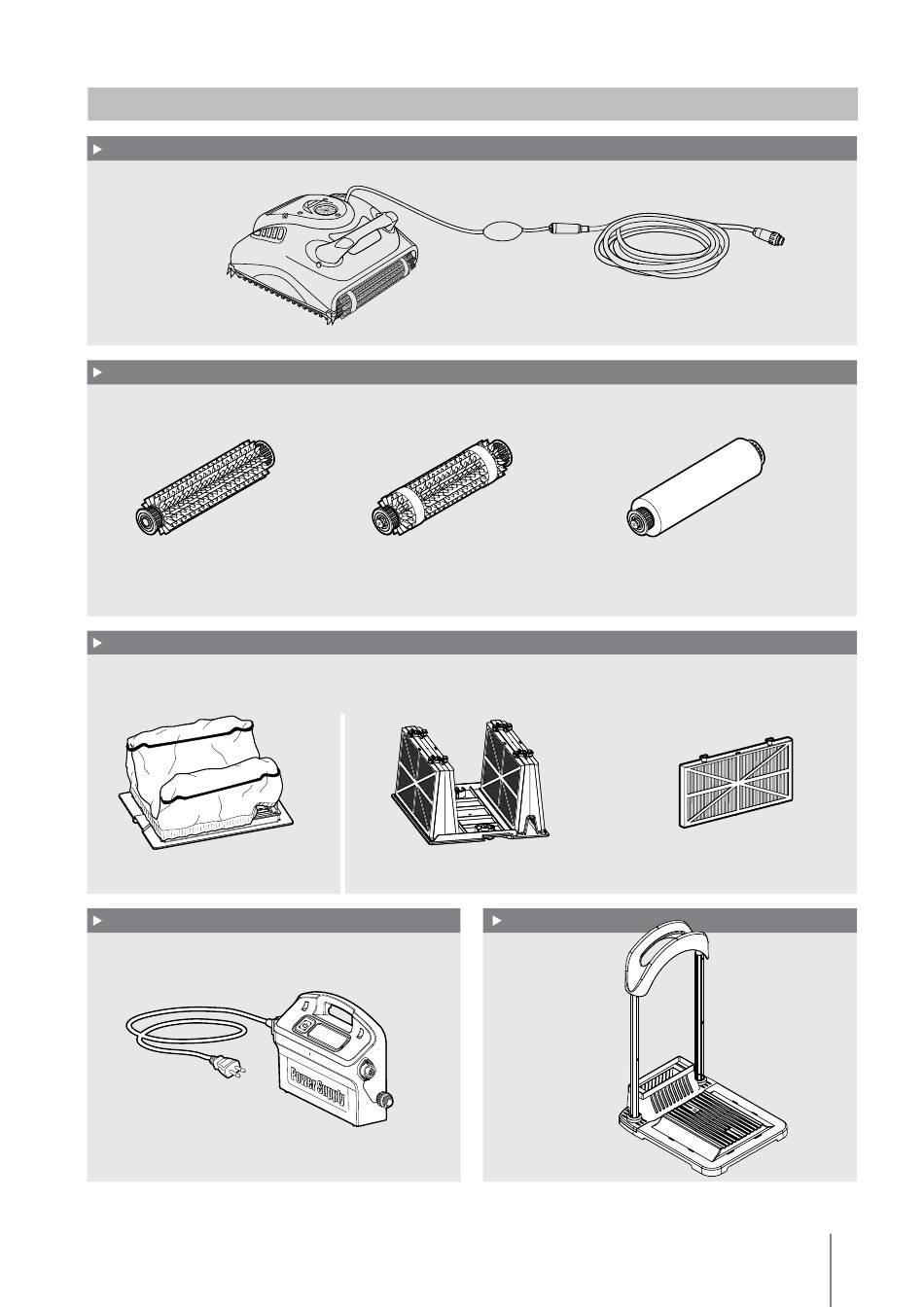 Power Supply