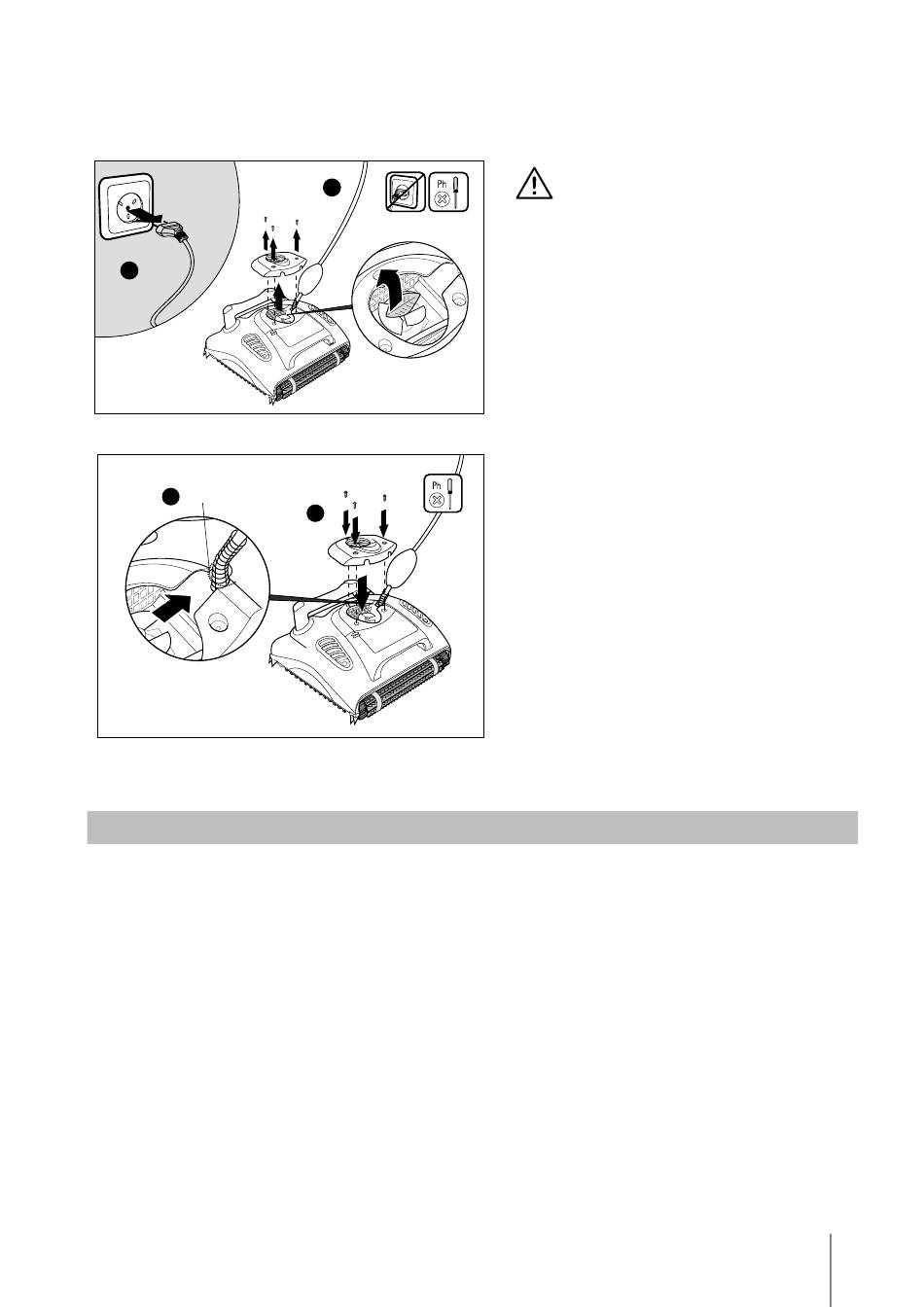 Ph

Ph