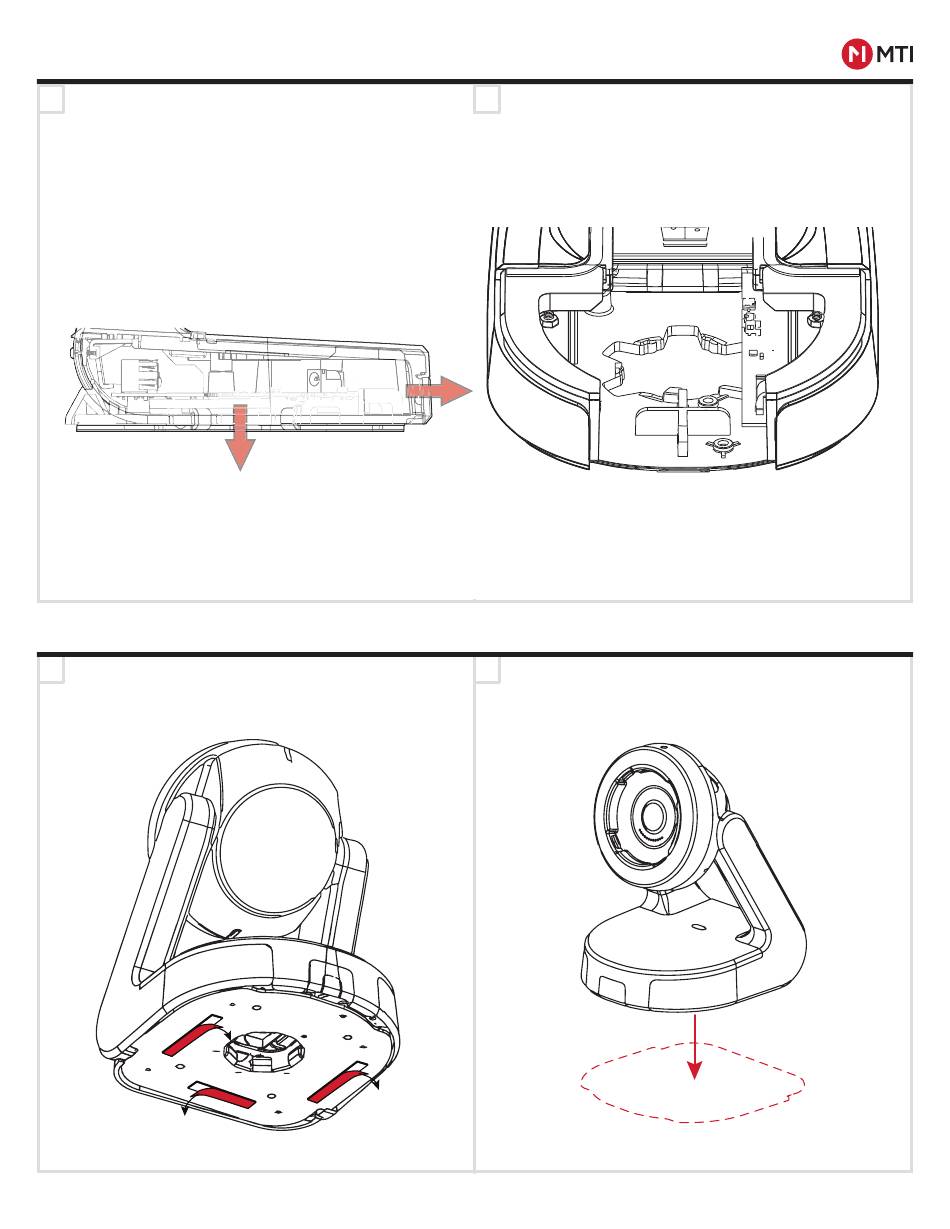 MTI