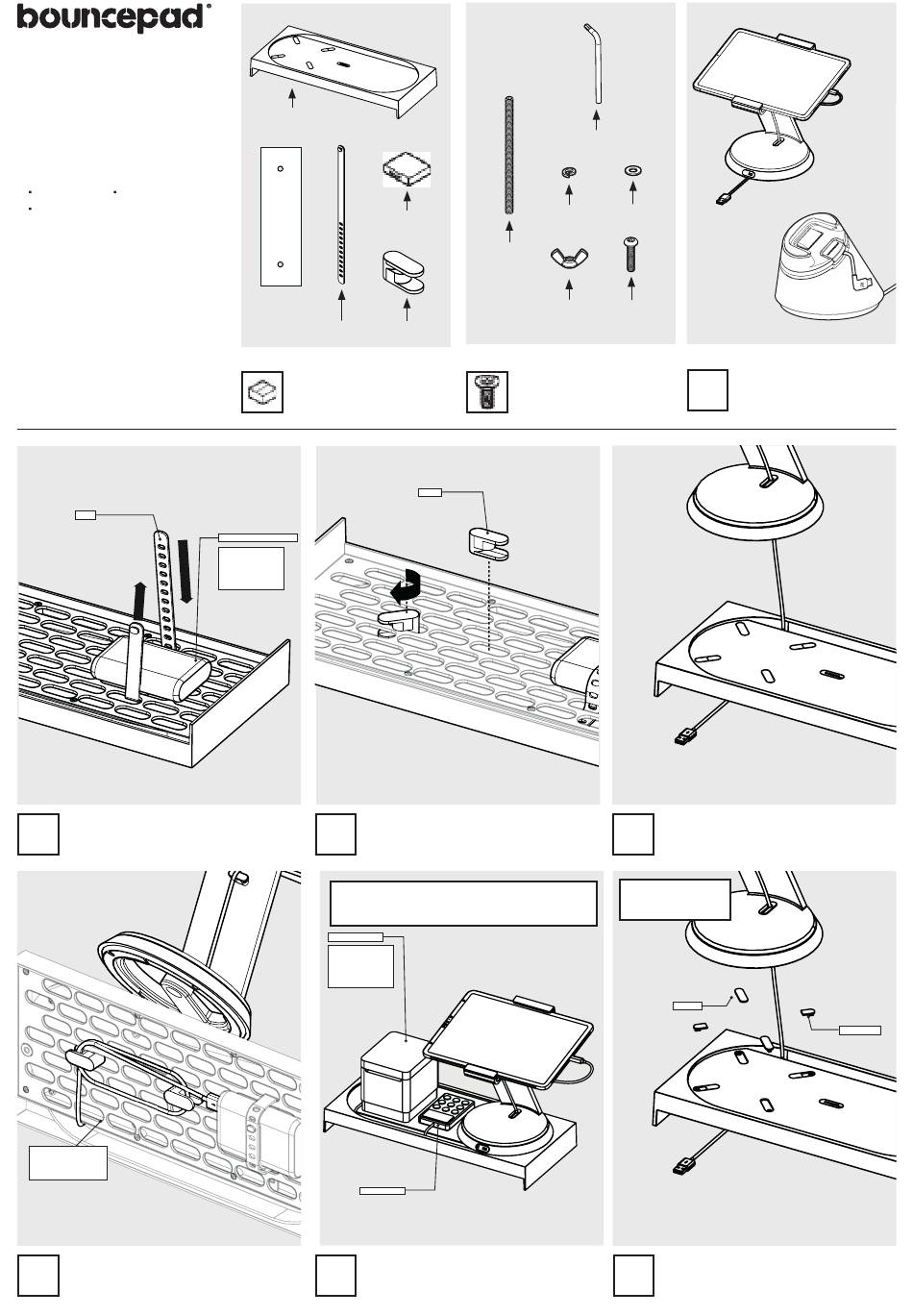 bouncepad®