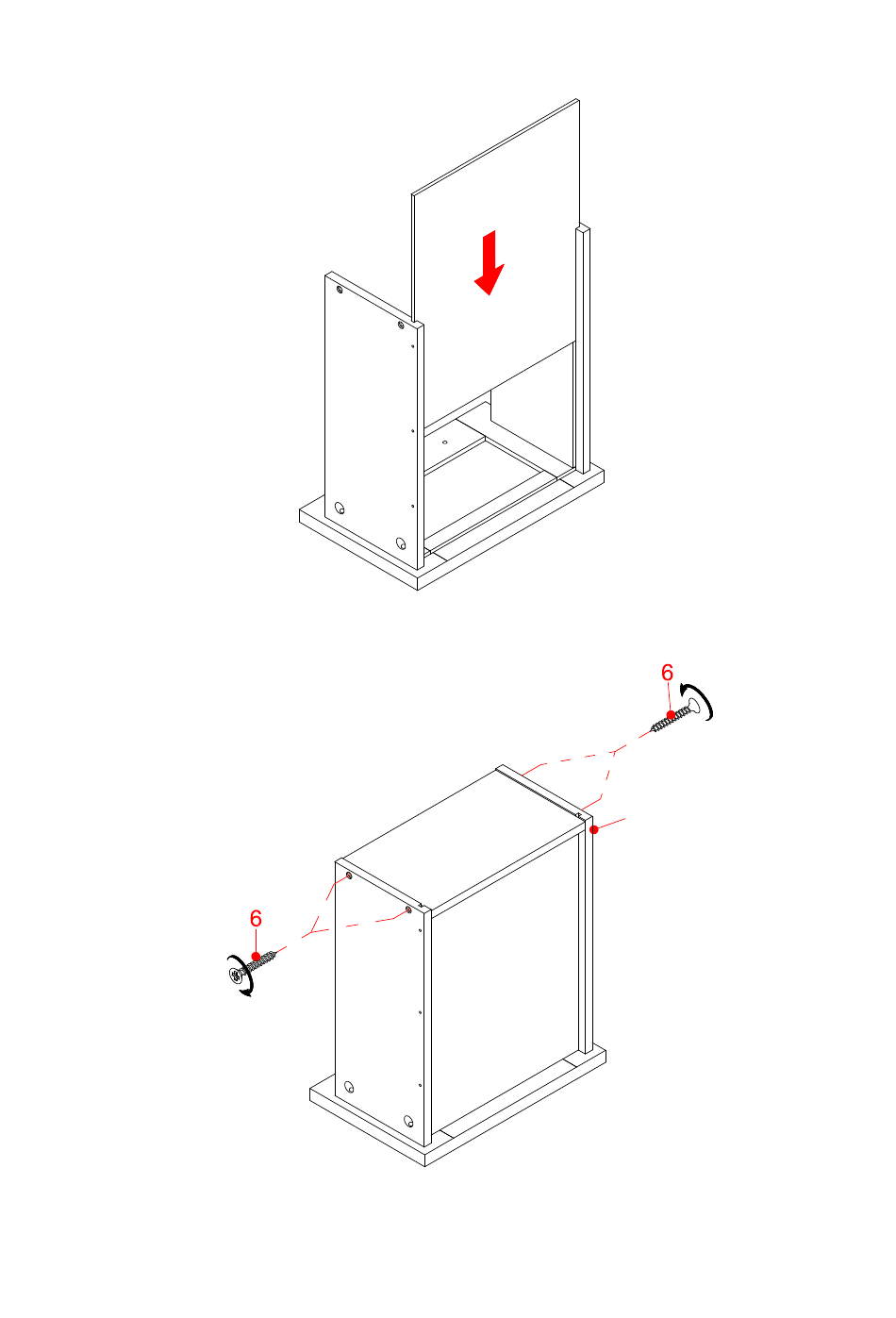 6

6