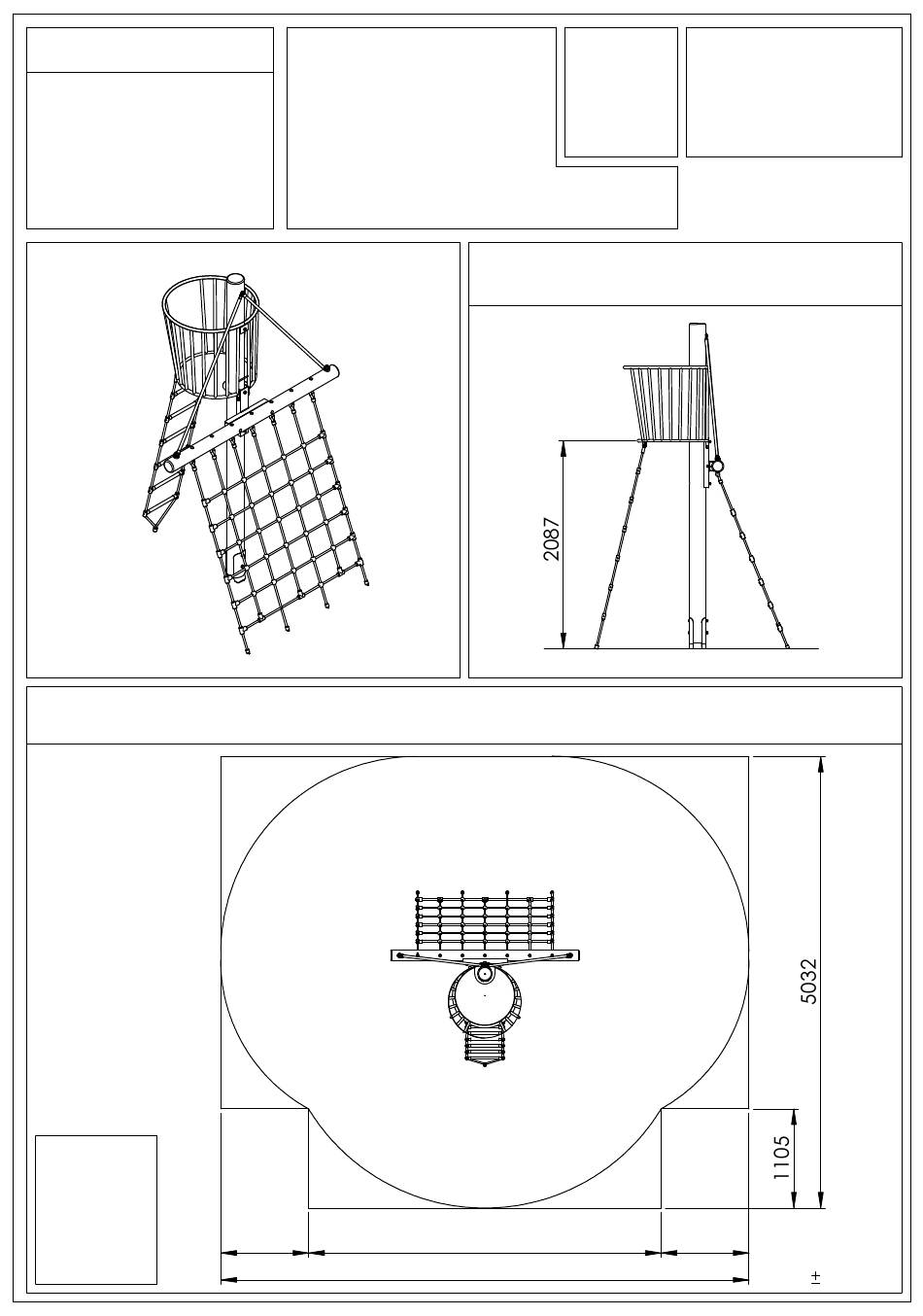 2087

5032

1105

±