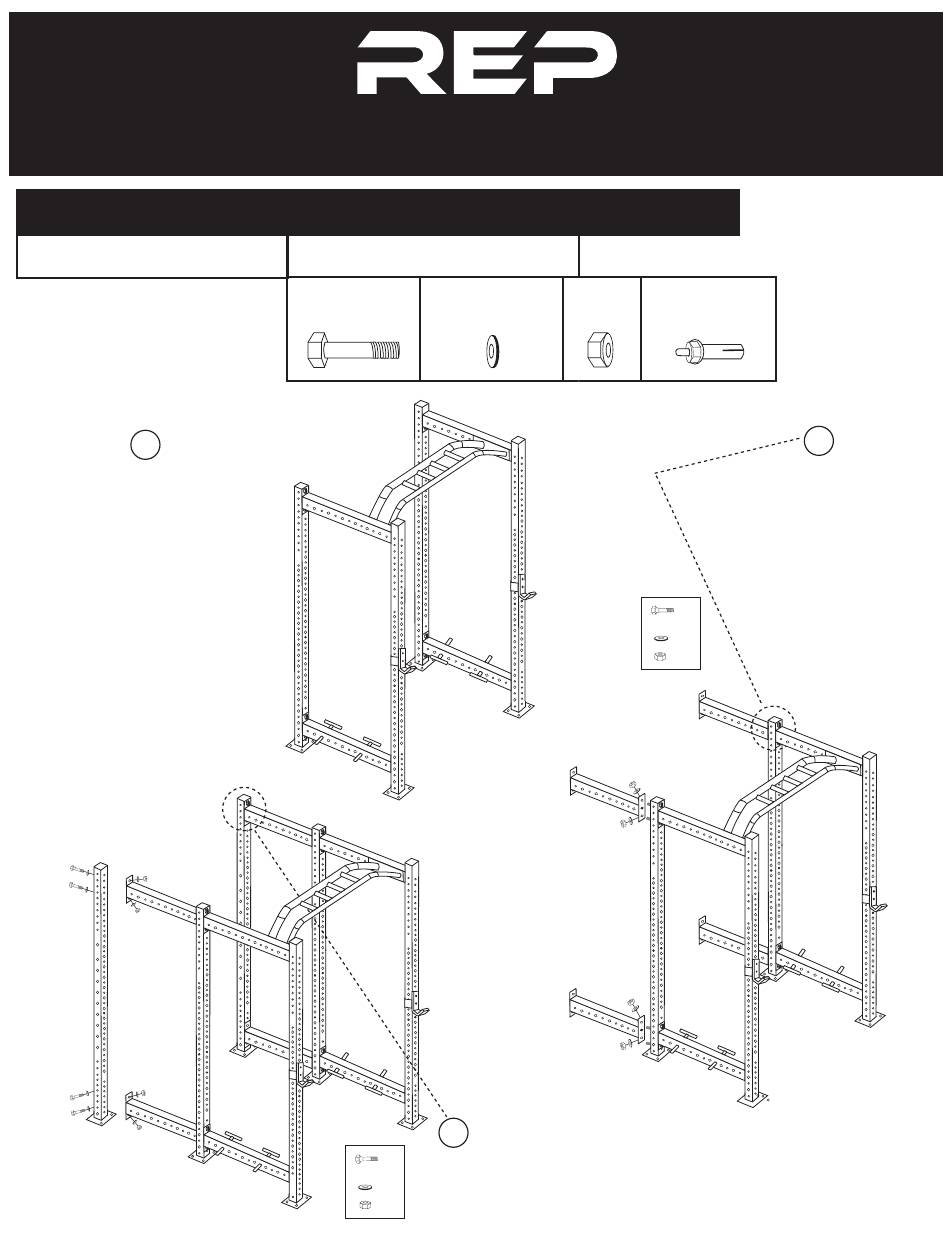 REP