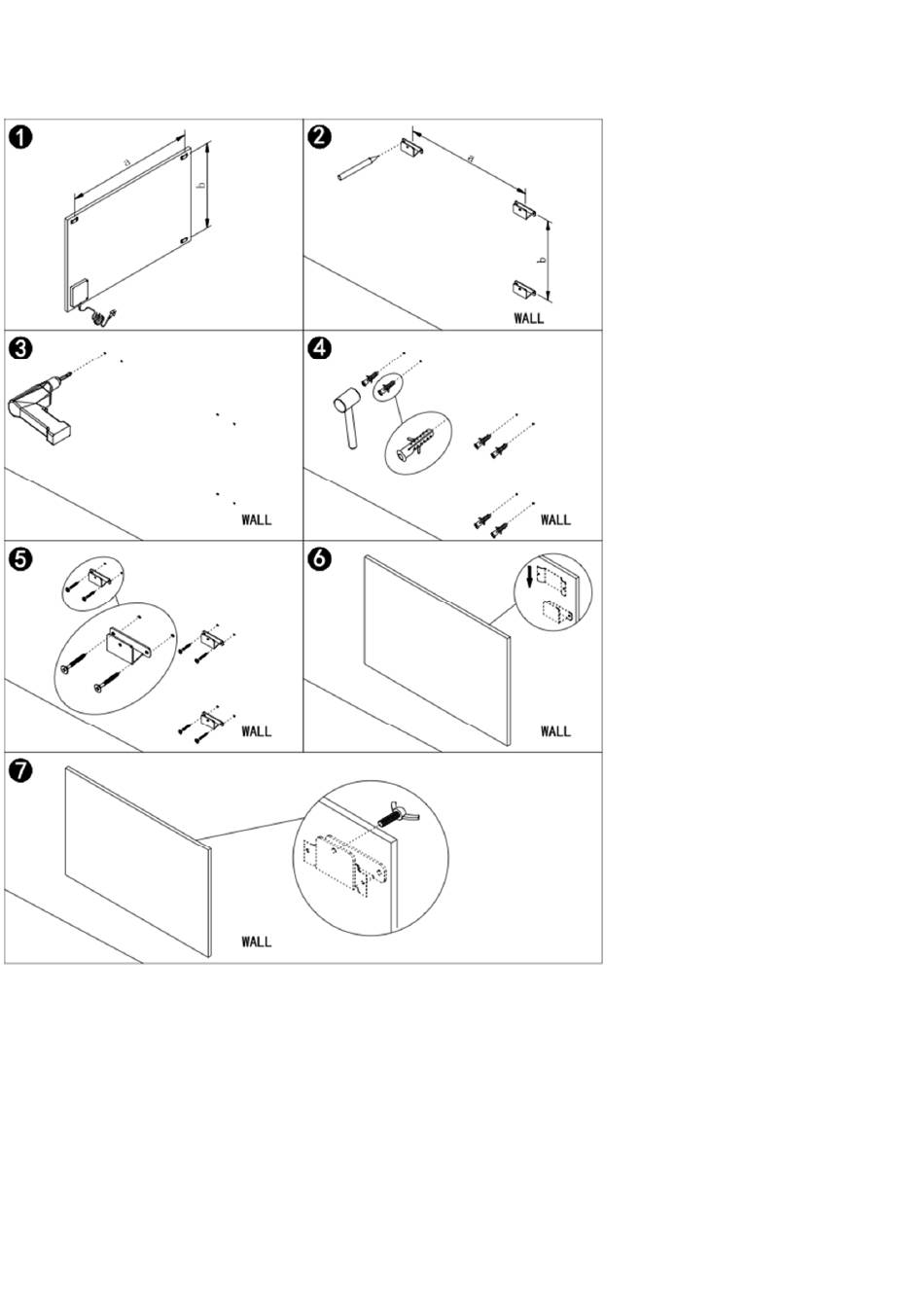 1
a
b

2
a
b
WALL

3
WALL

4
WALL

5
WALL

6
WALL

7
WALL